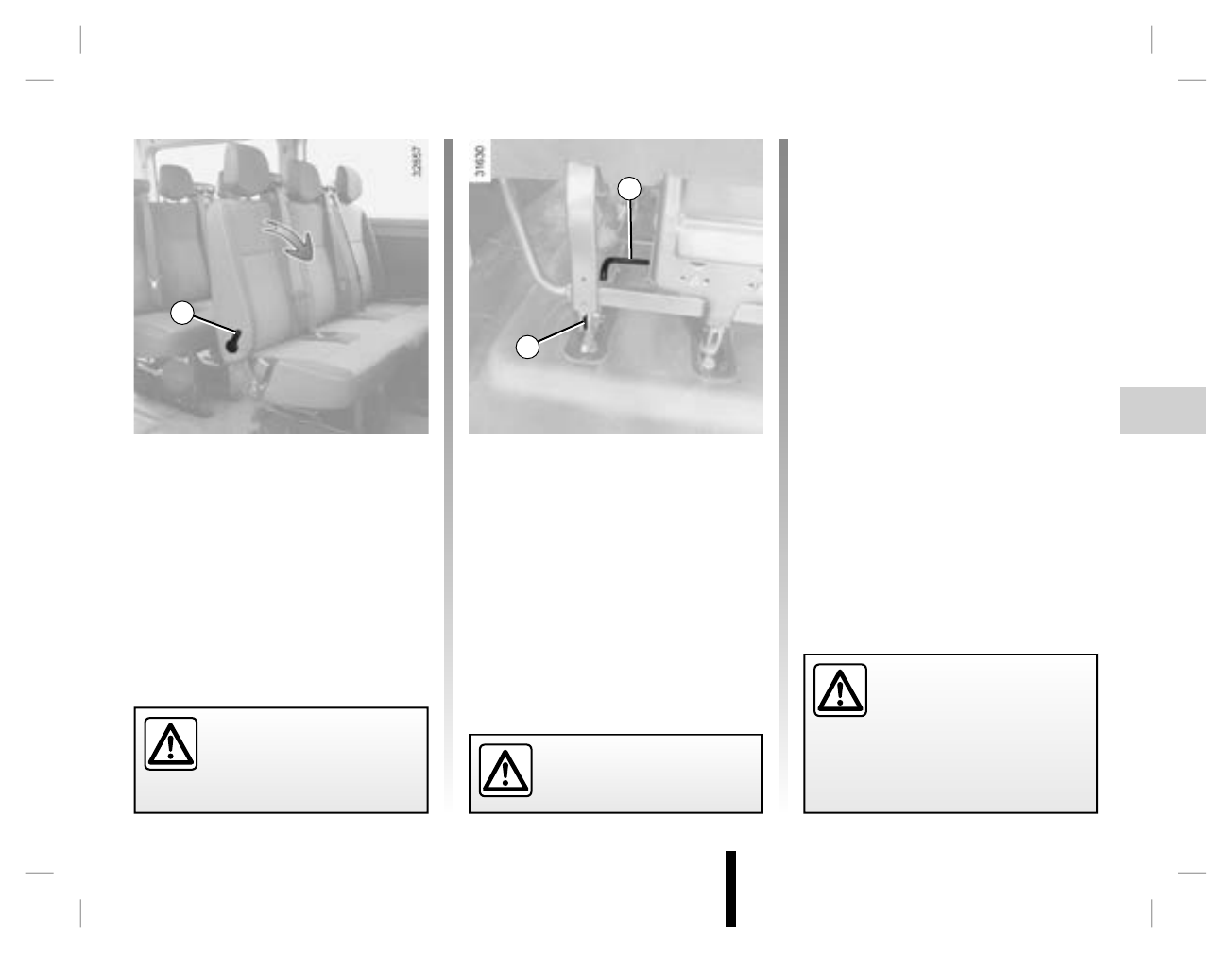 32857

31630