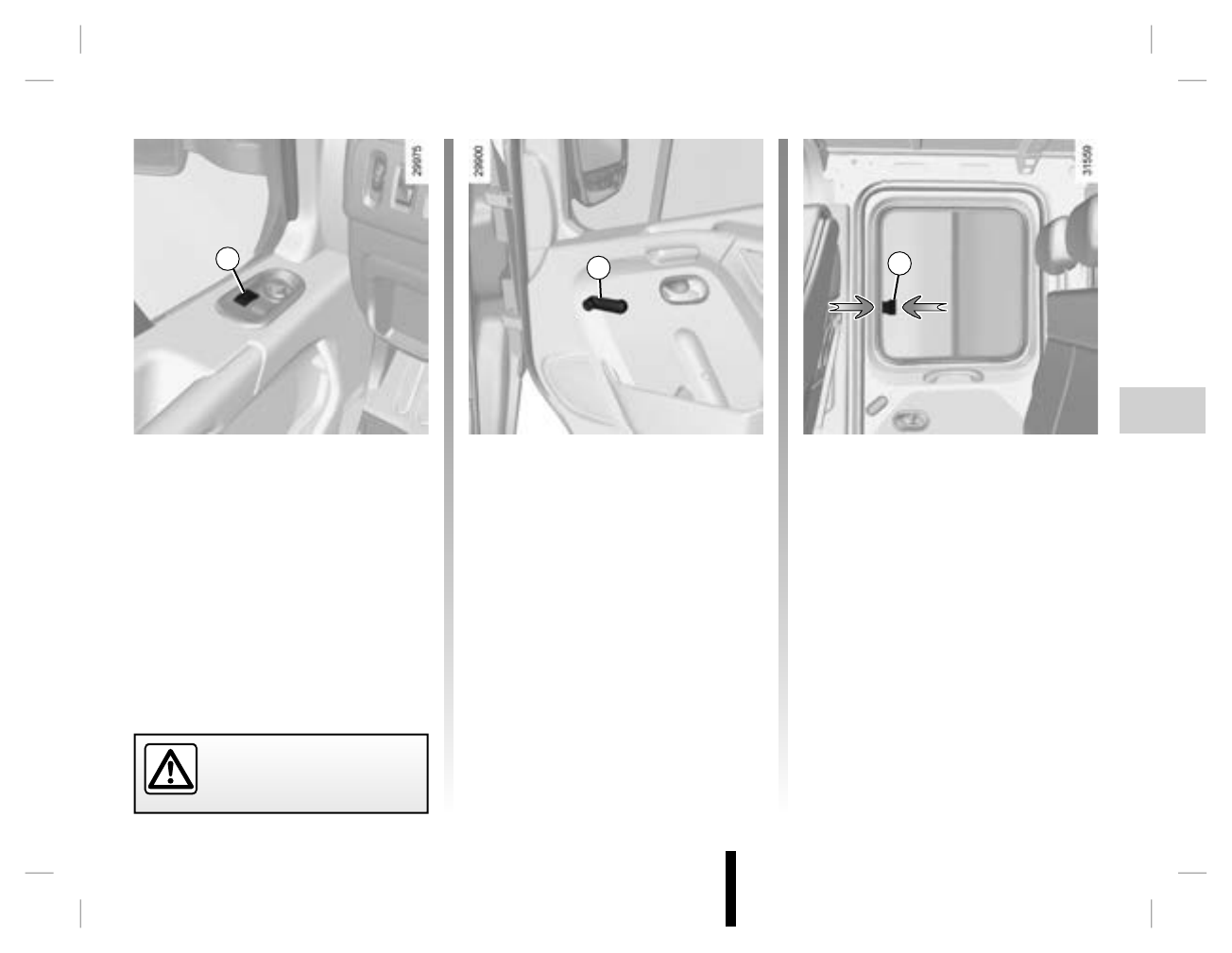 29075

29900

31559