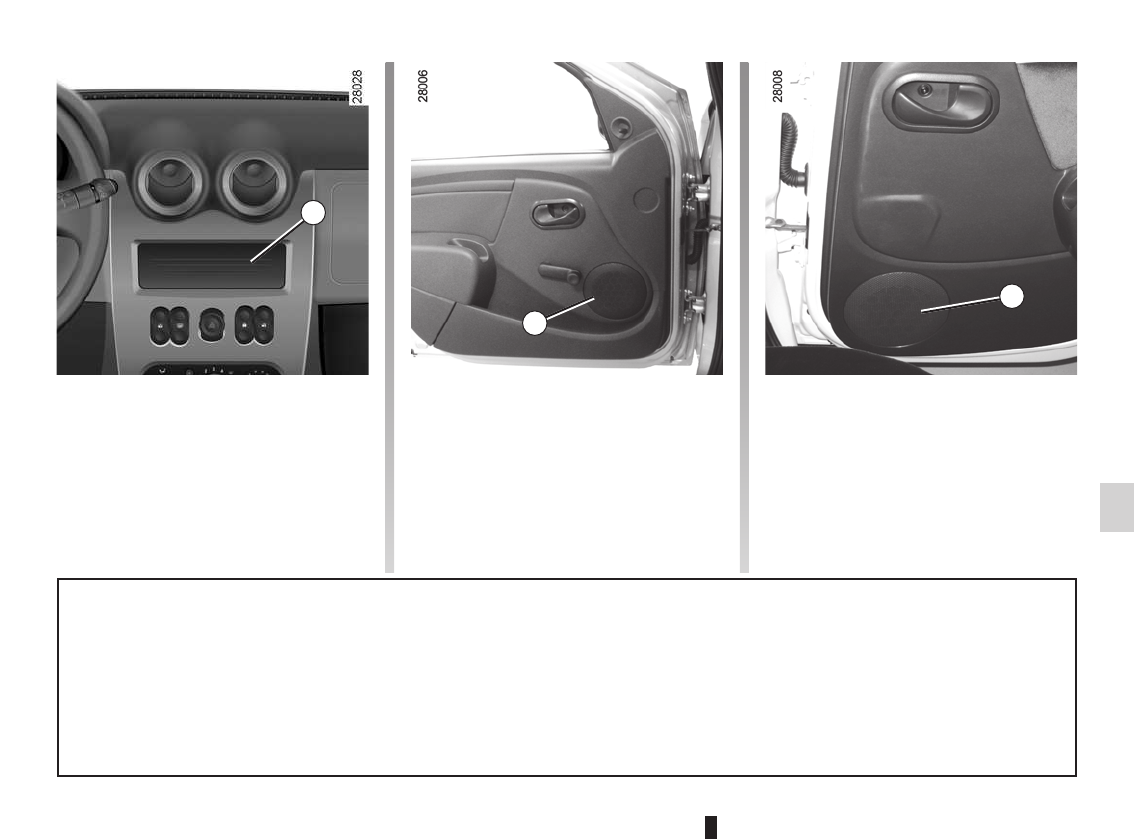 28028

28006

28008