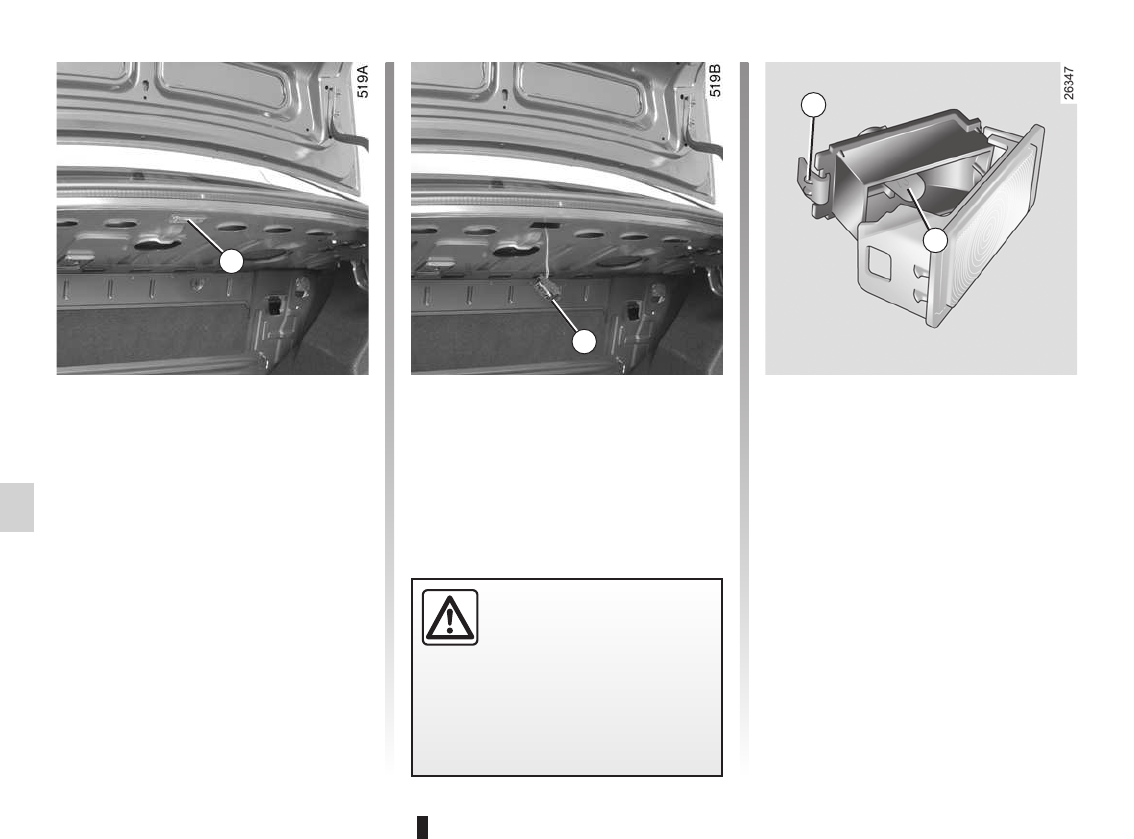 519A

519B

26347