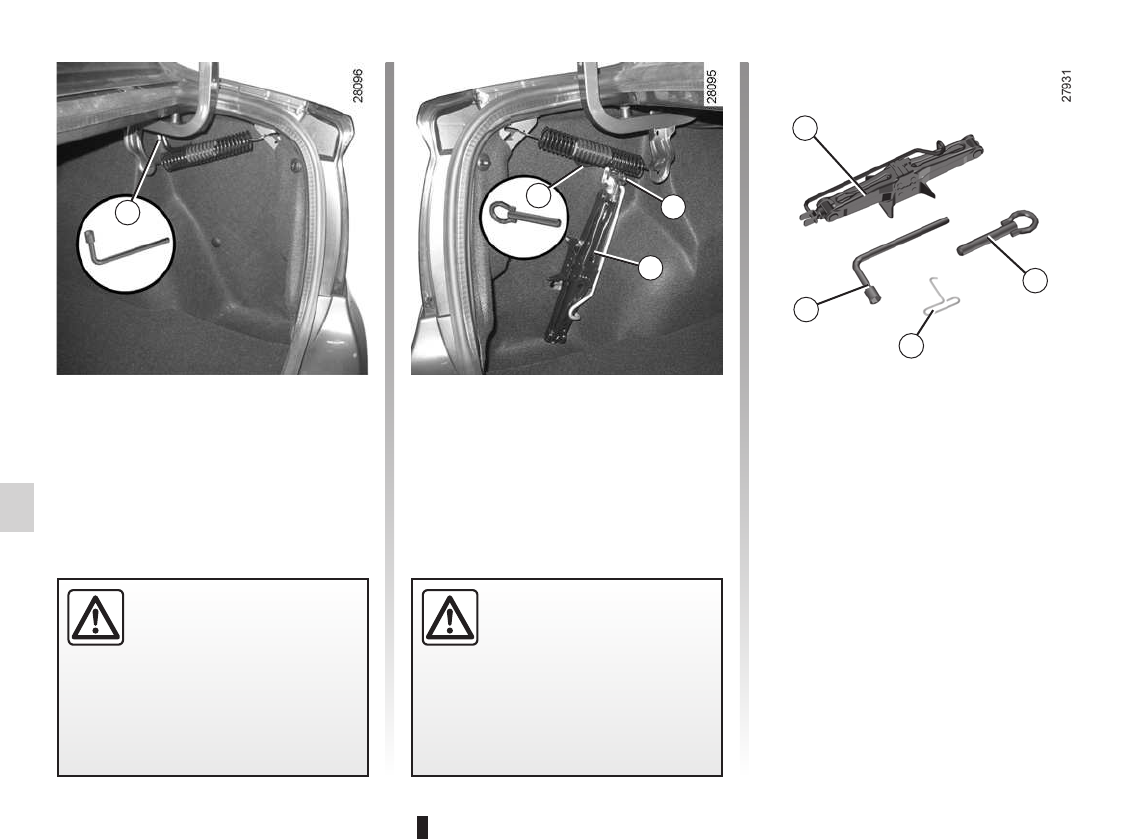 28096

28095

27931