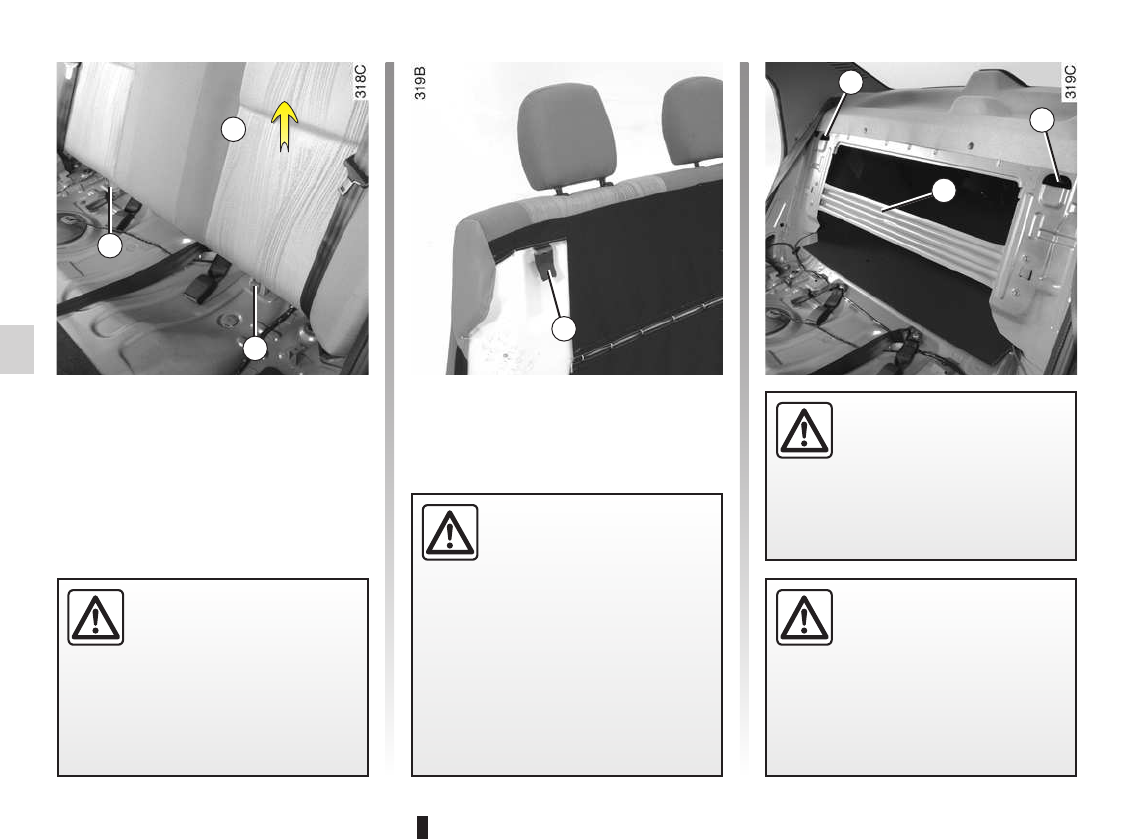 318C

319B

319C