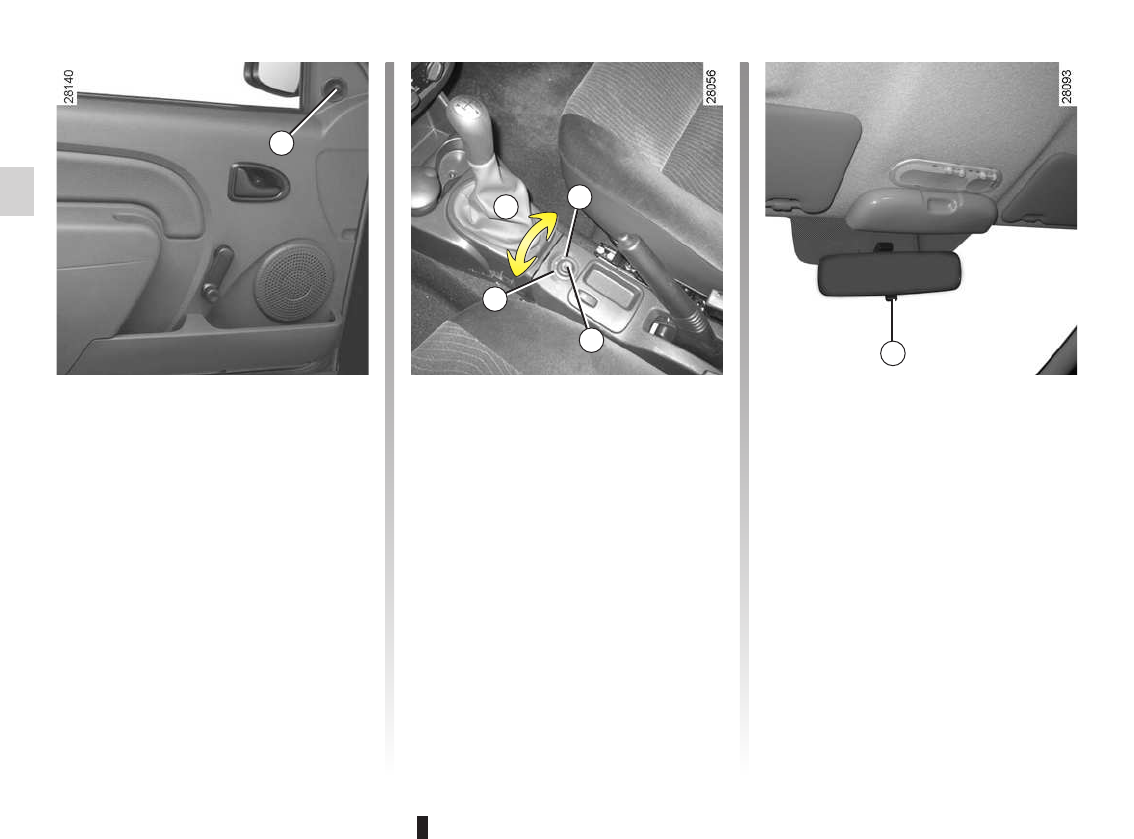 28140

28056

28093