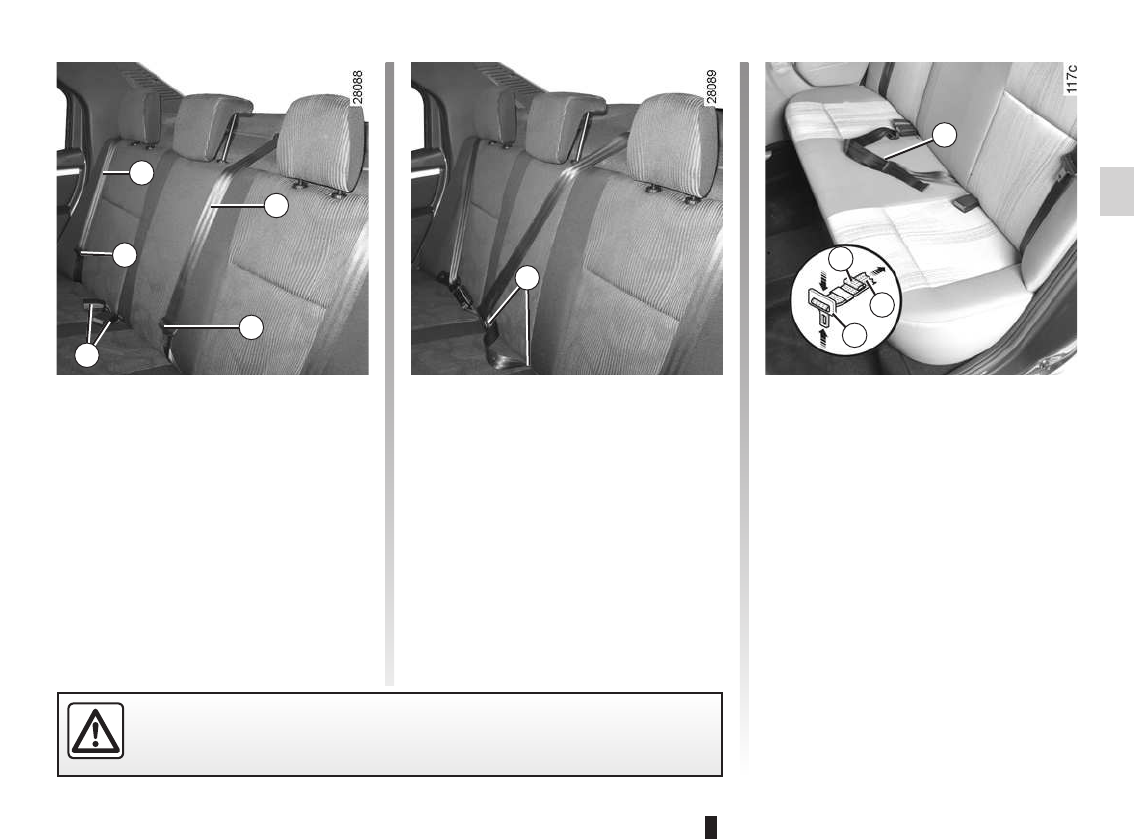 28088

28089

117c