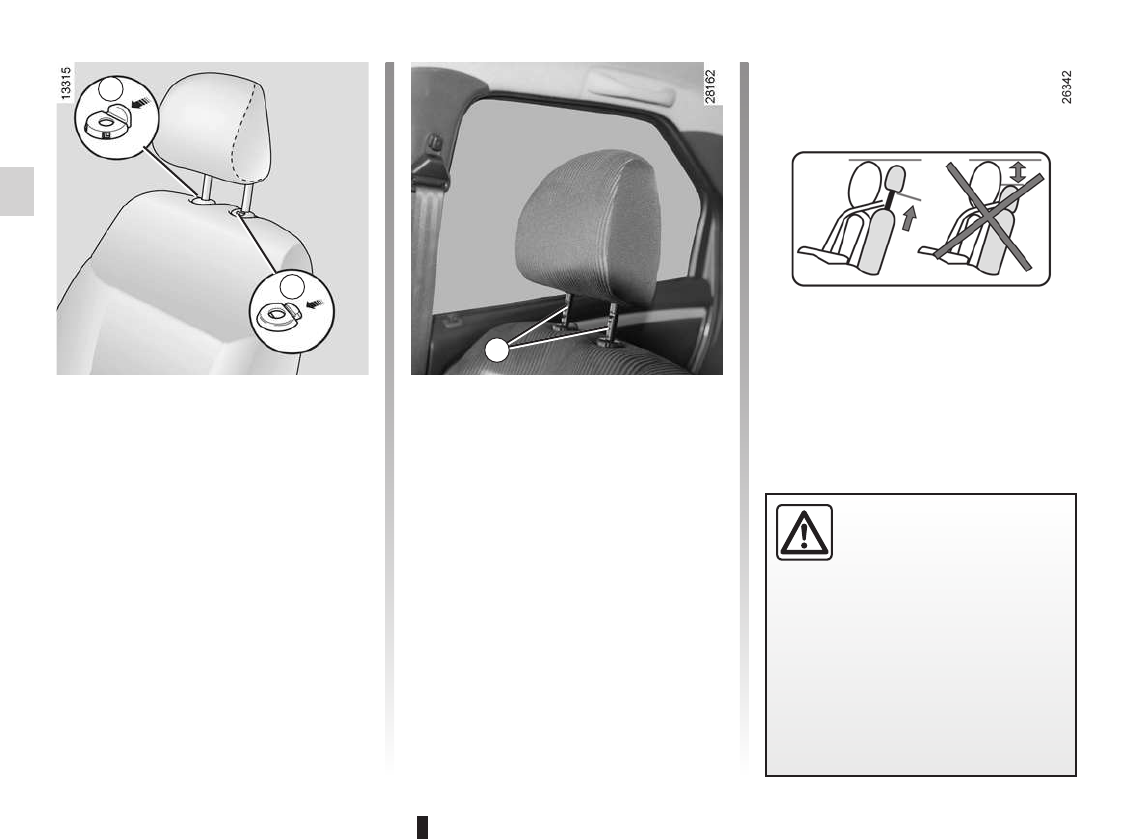 13315

28162

26342