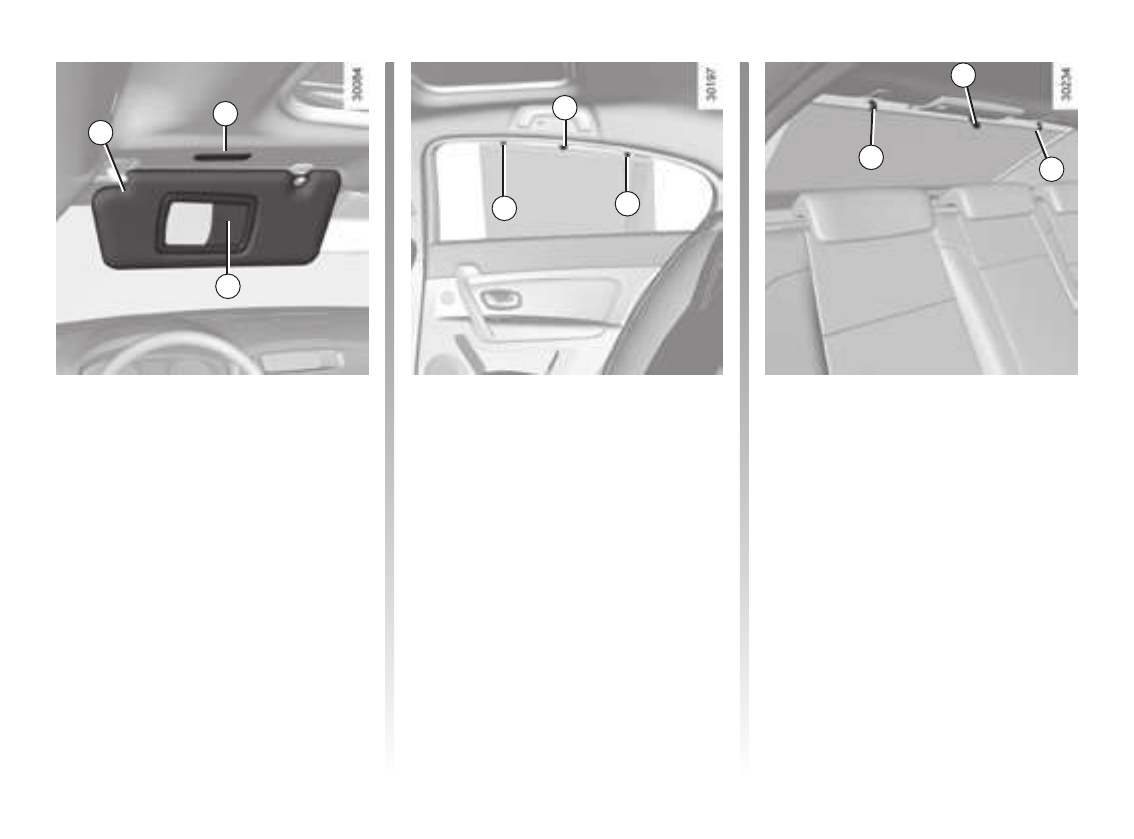 30084

30197

30234