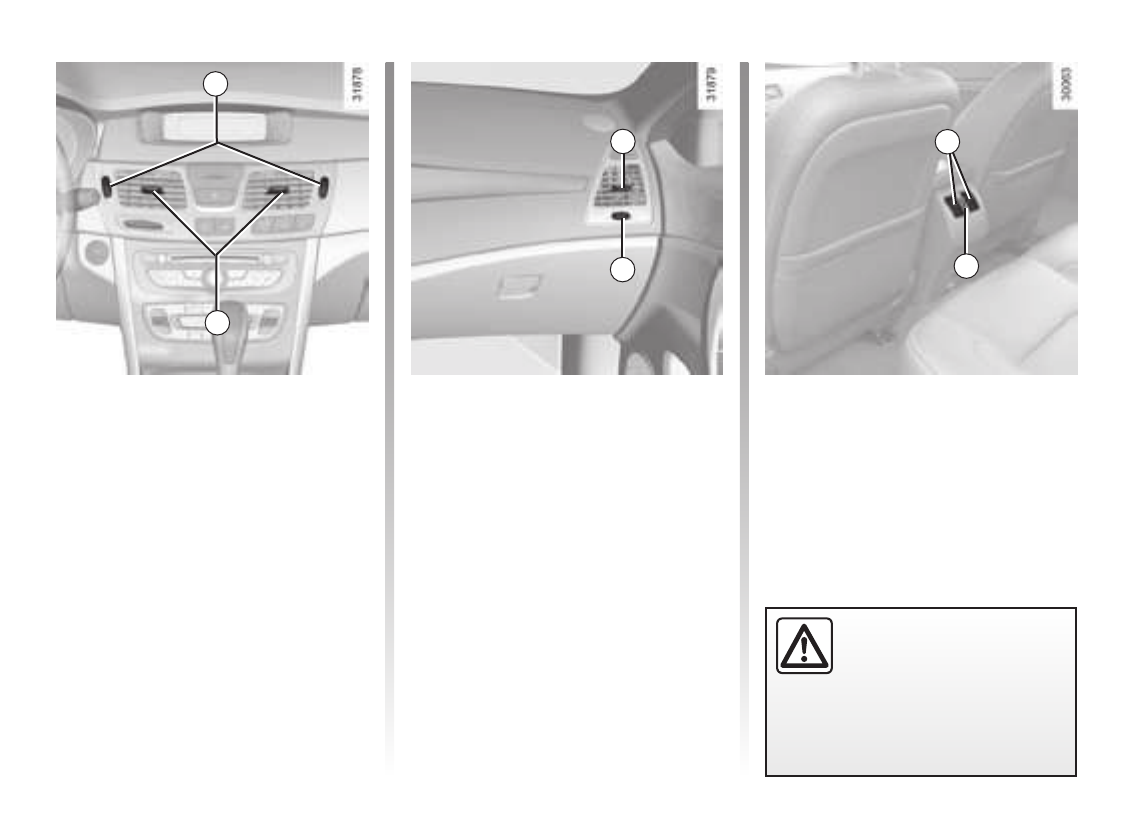 31878

31879

30063