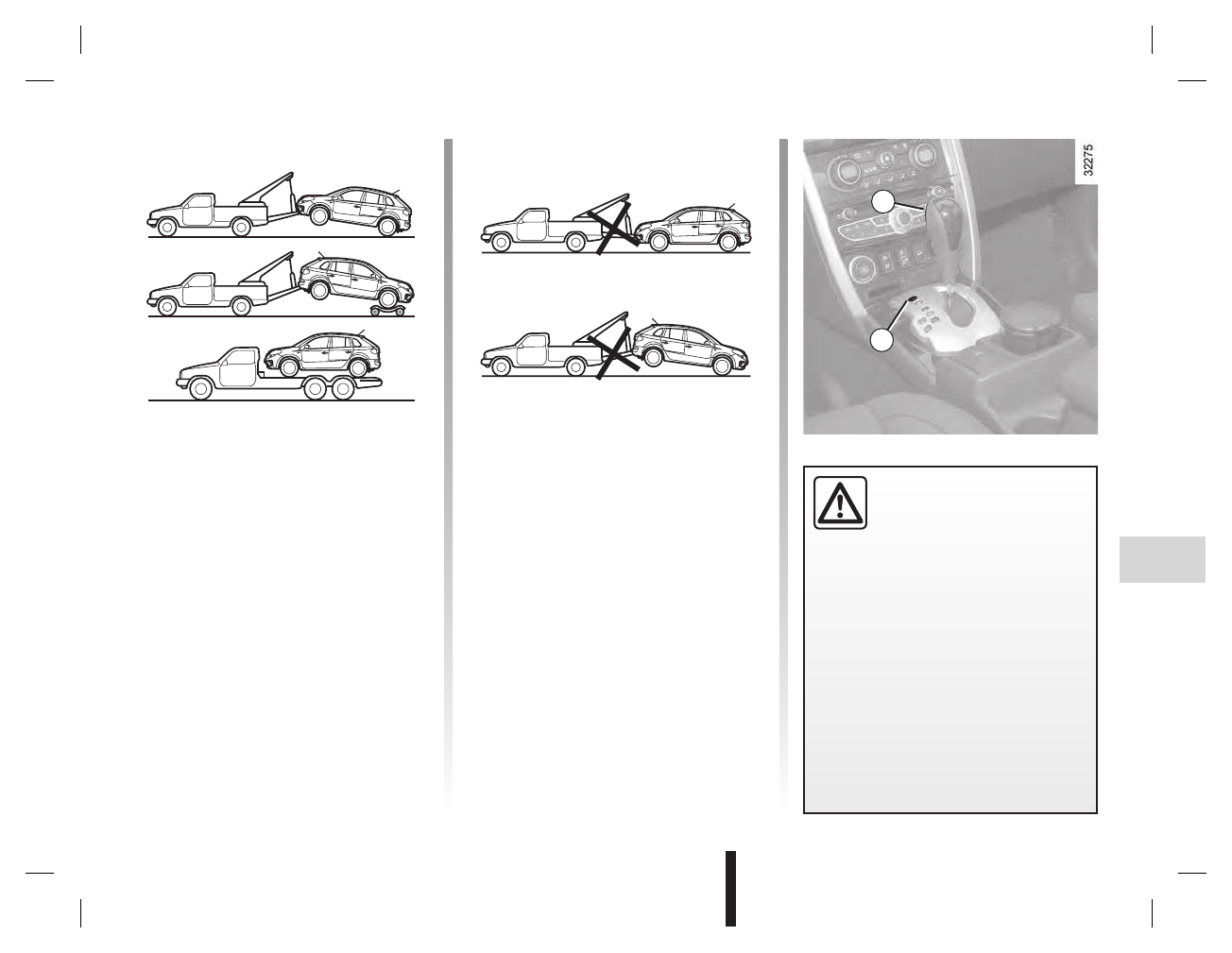 32275