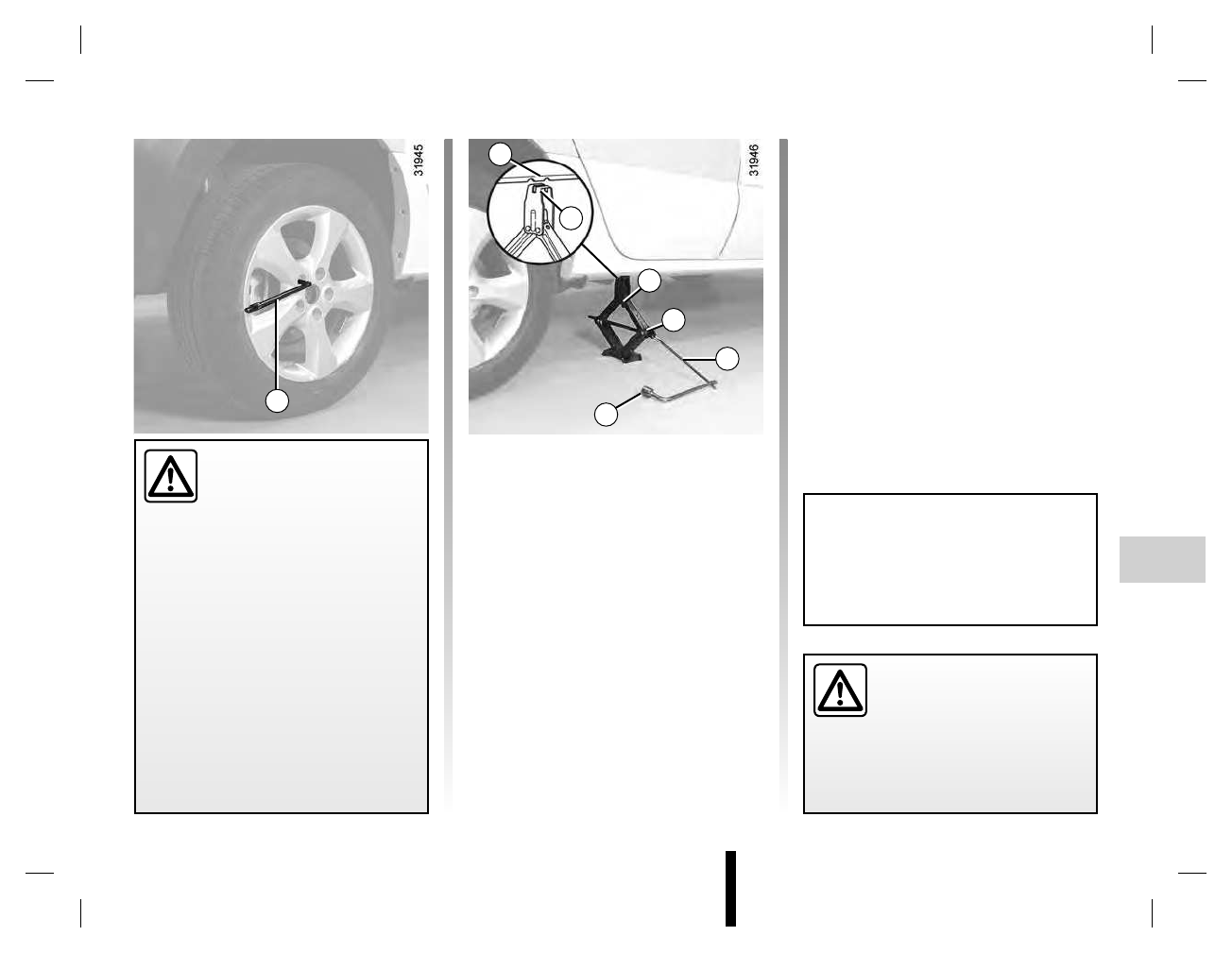 31945

31946