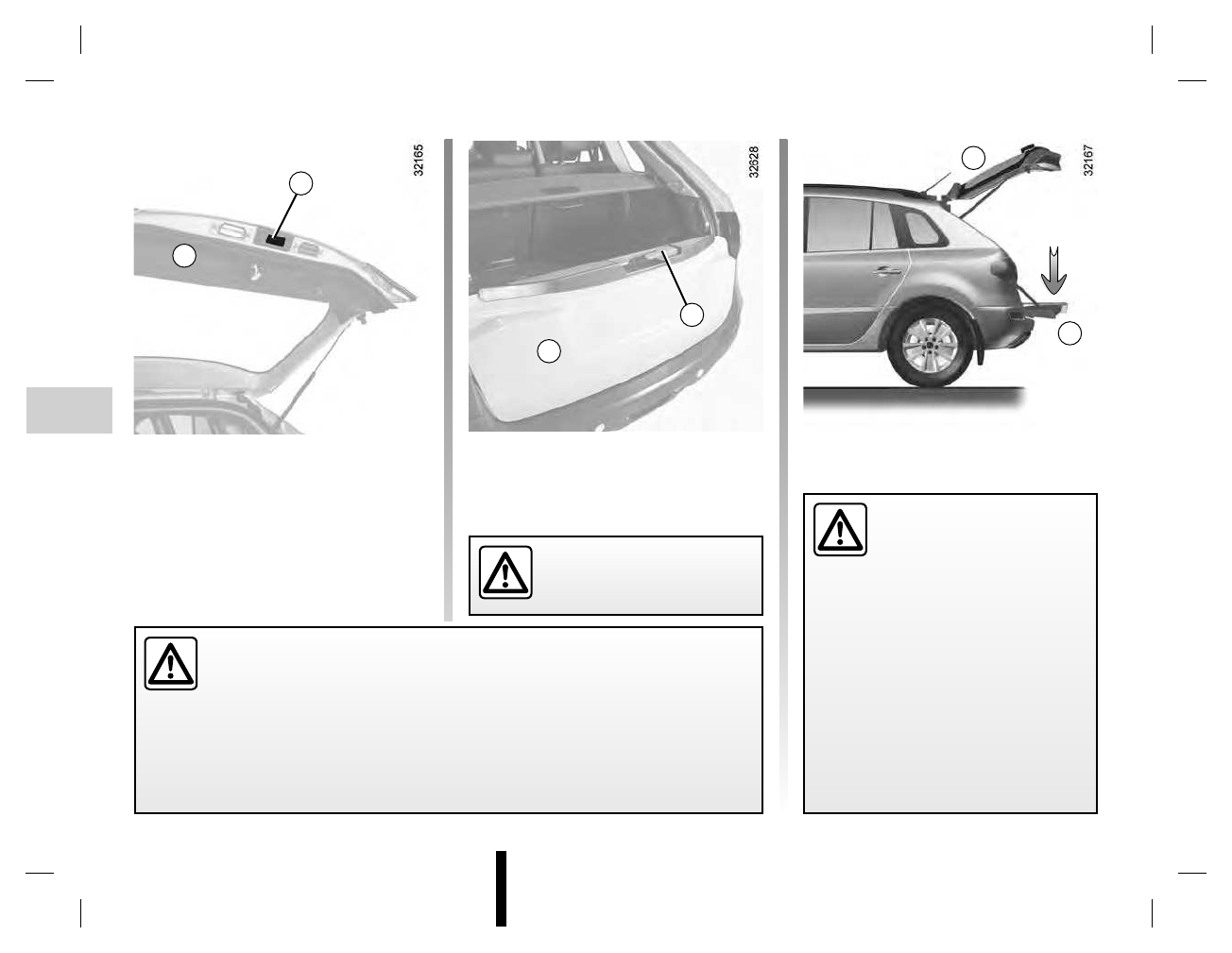 32165

32628

32167