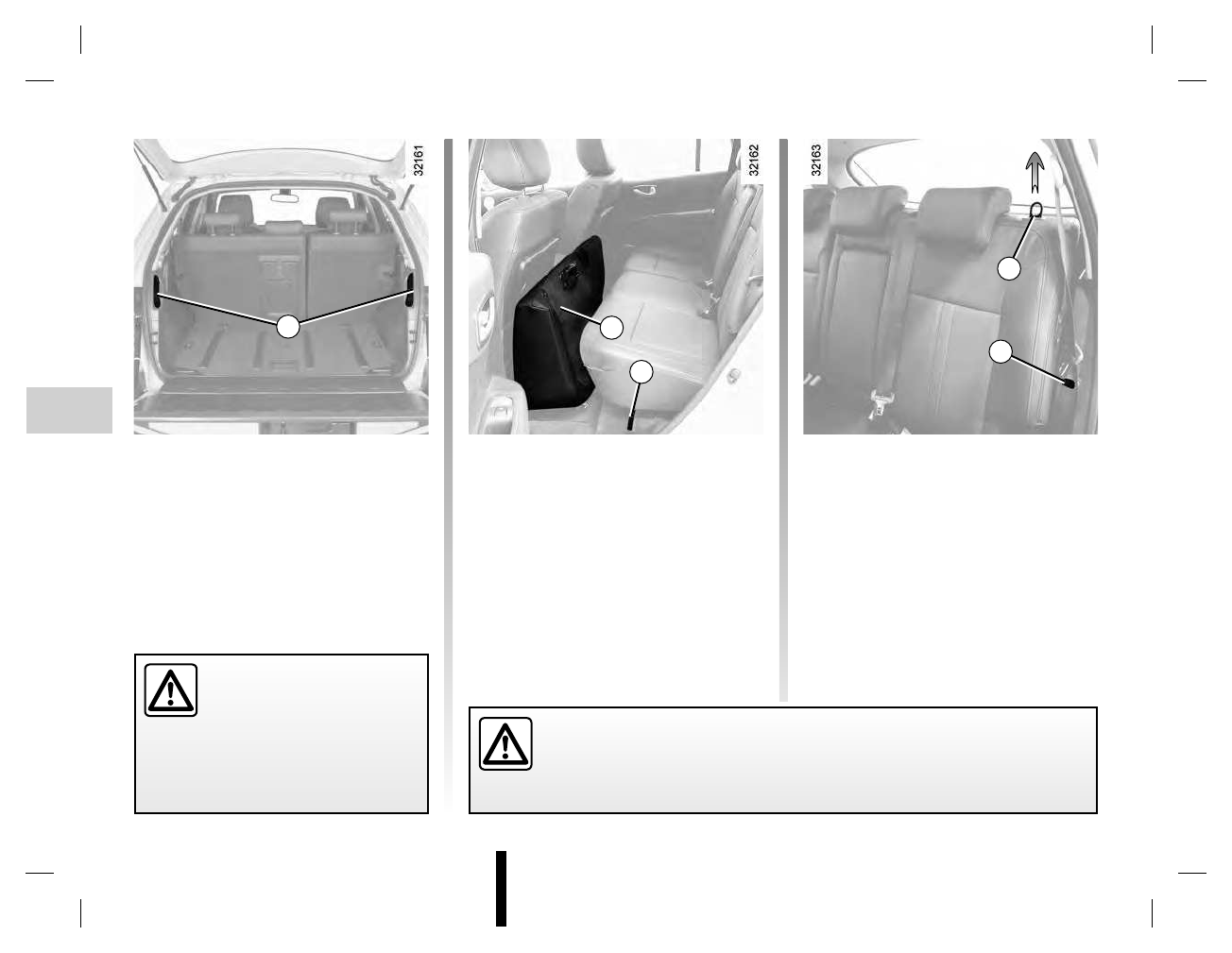 32161

32162

32163