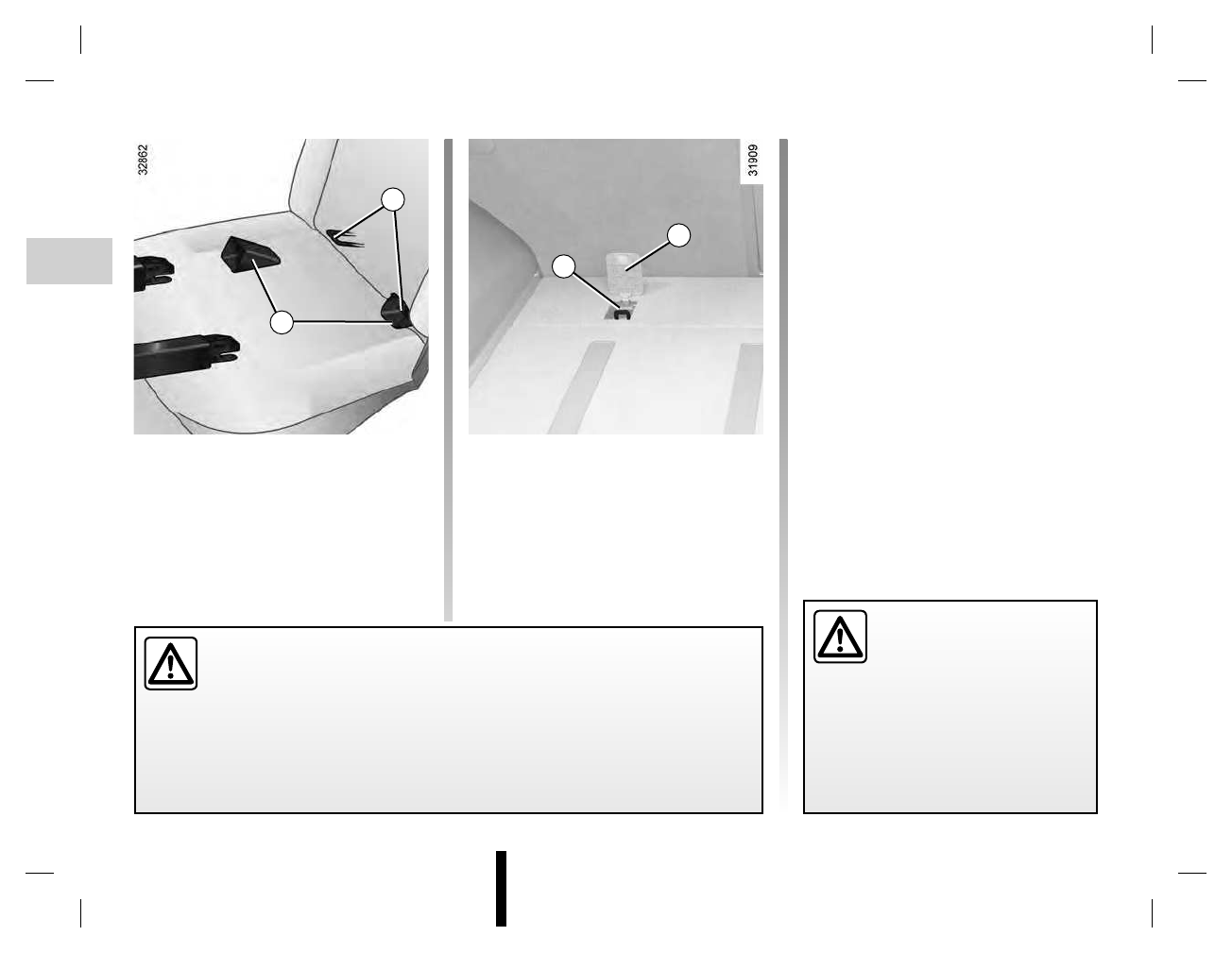 32862

31909