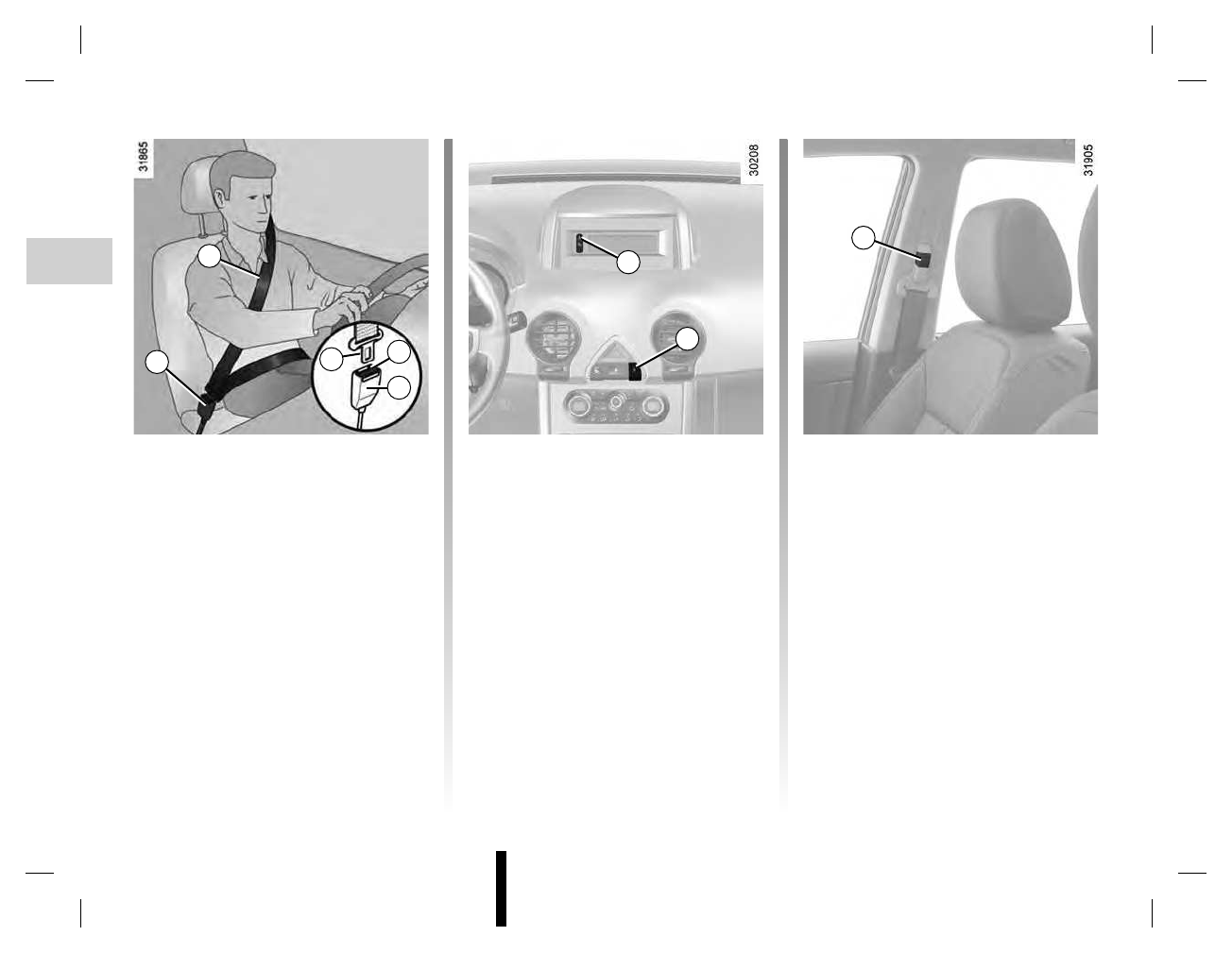 31865

30208

31905