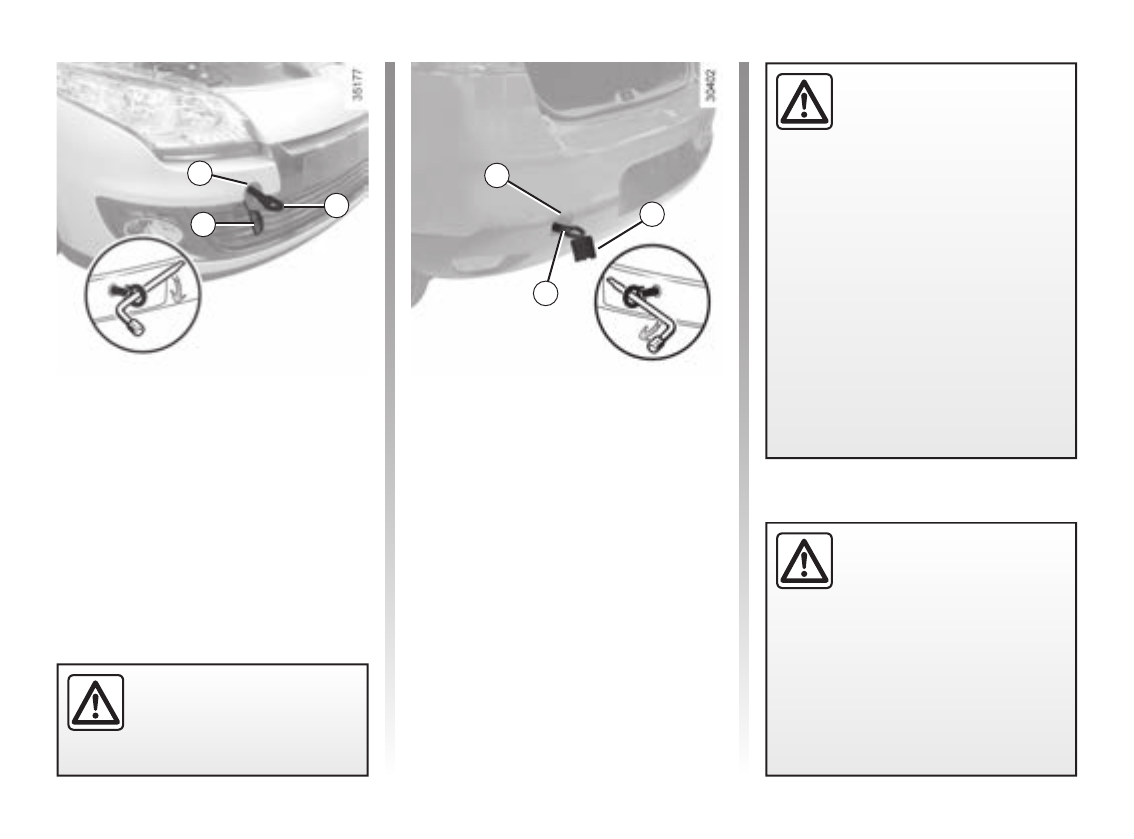 35177

30402