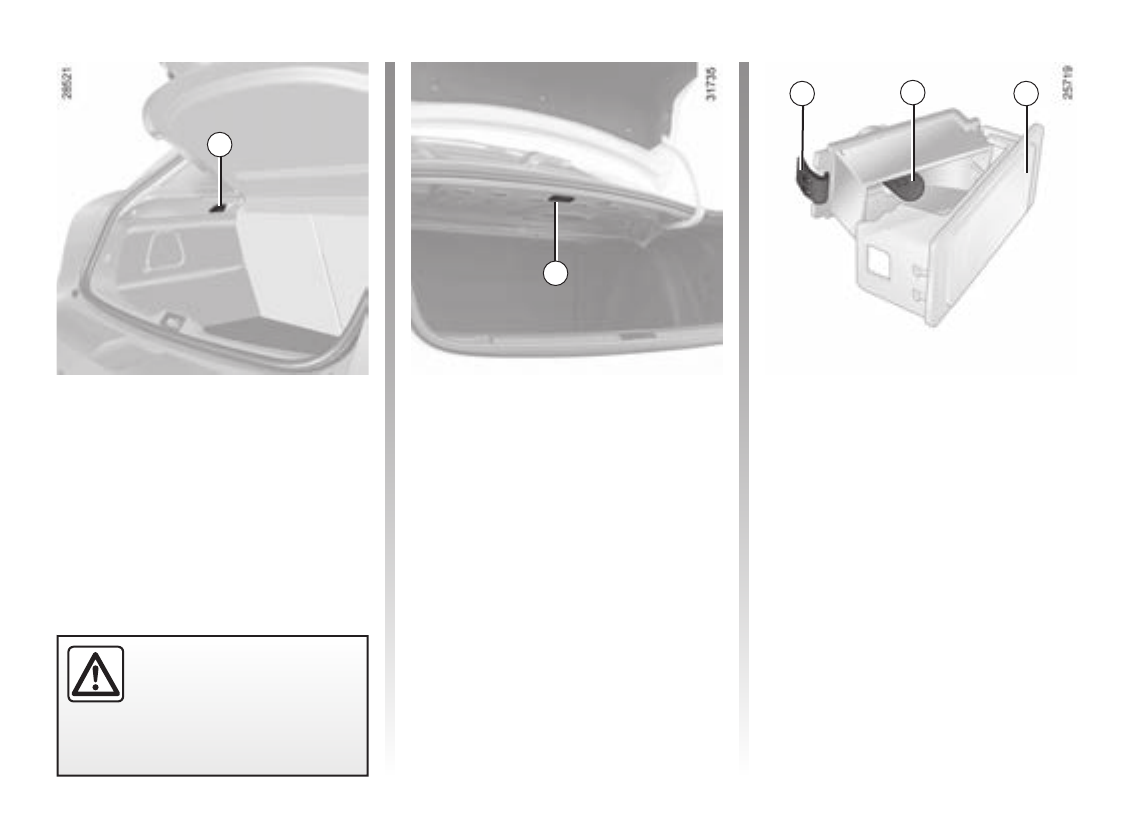 28521

31735

25719