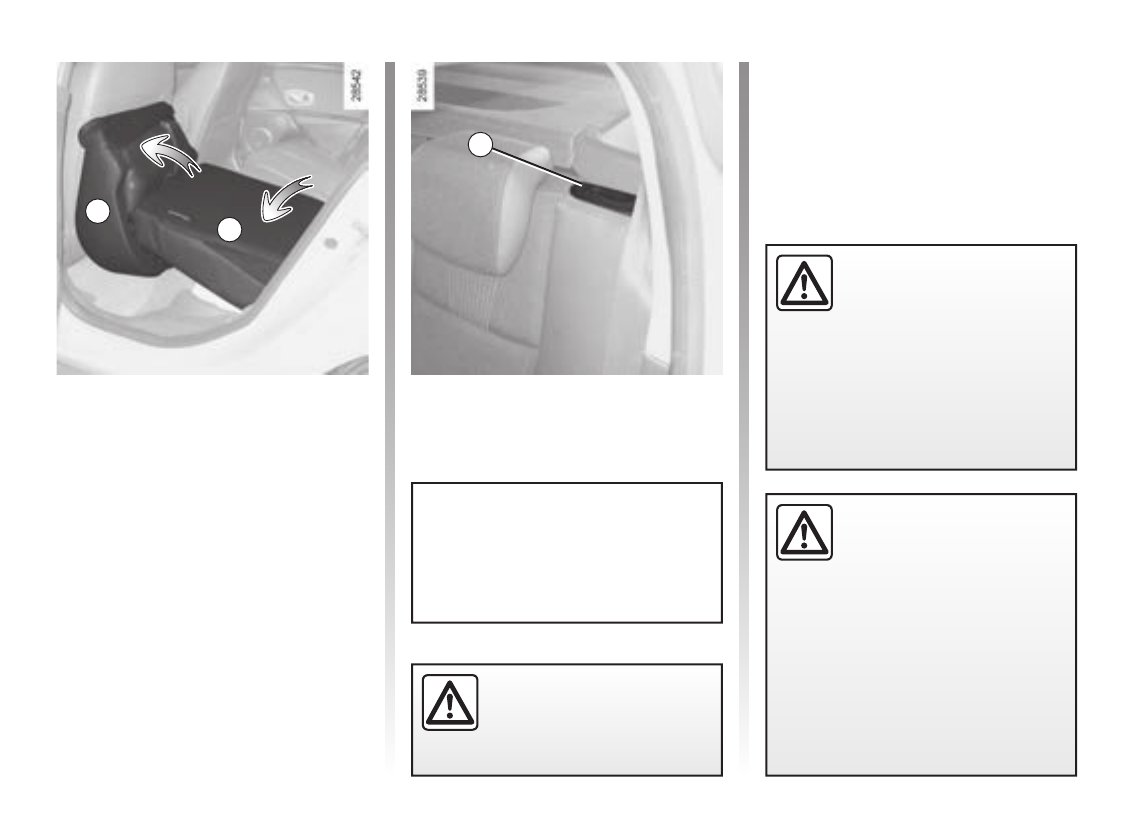 28542

28539