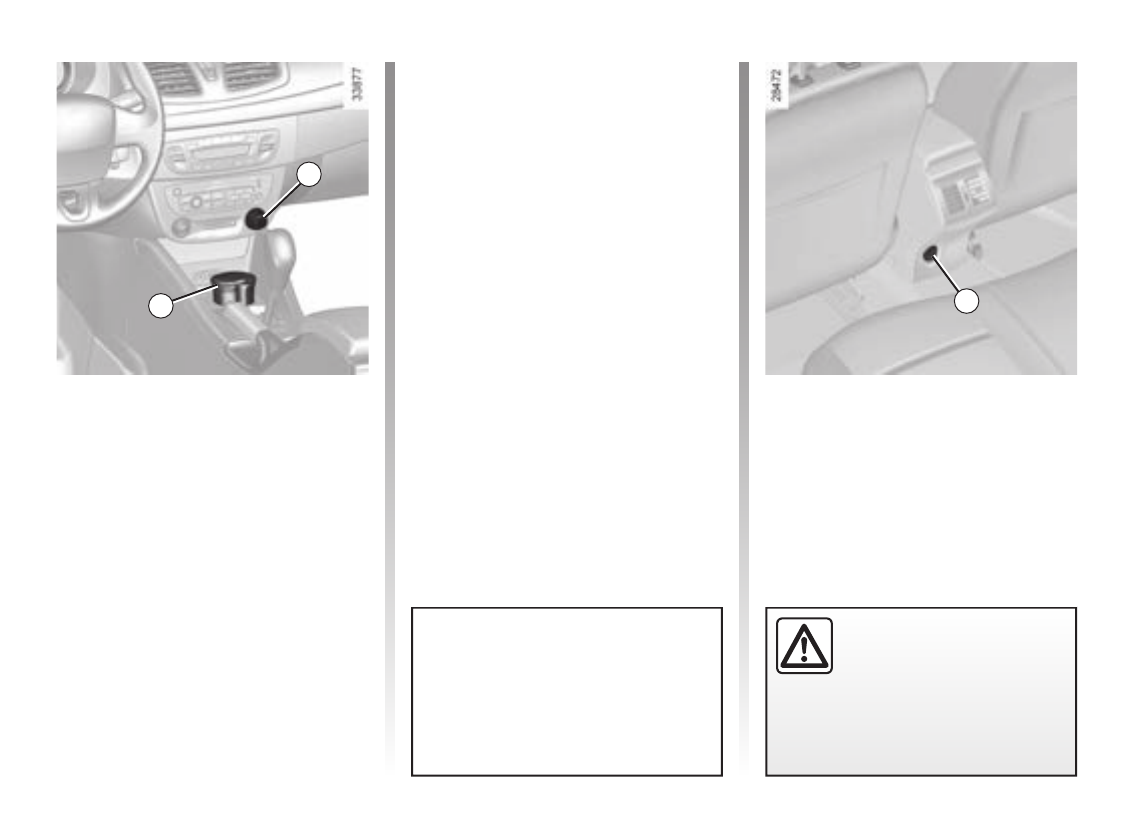 33677

28472