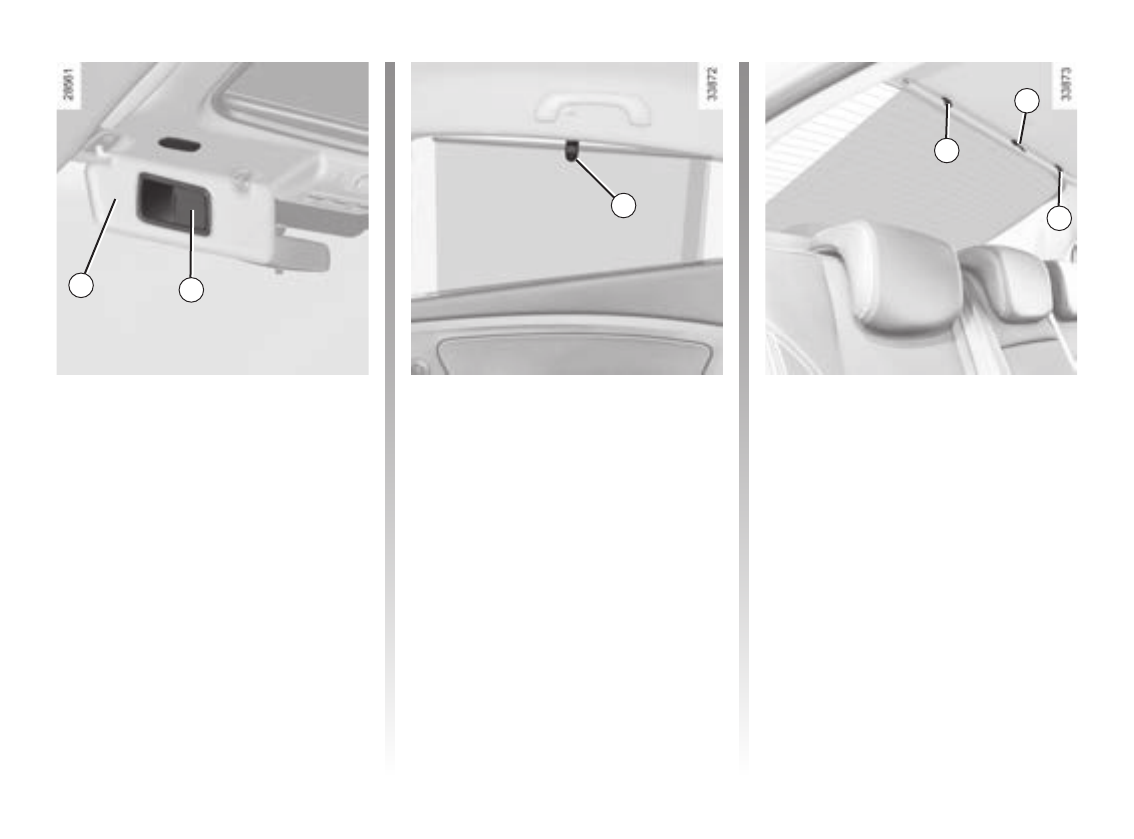 28561

33872

33873