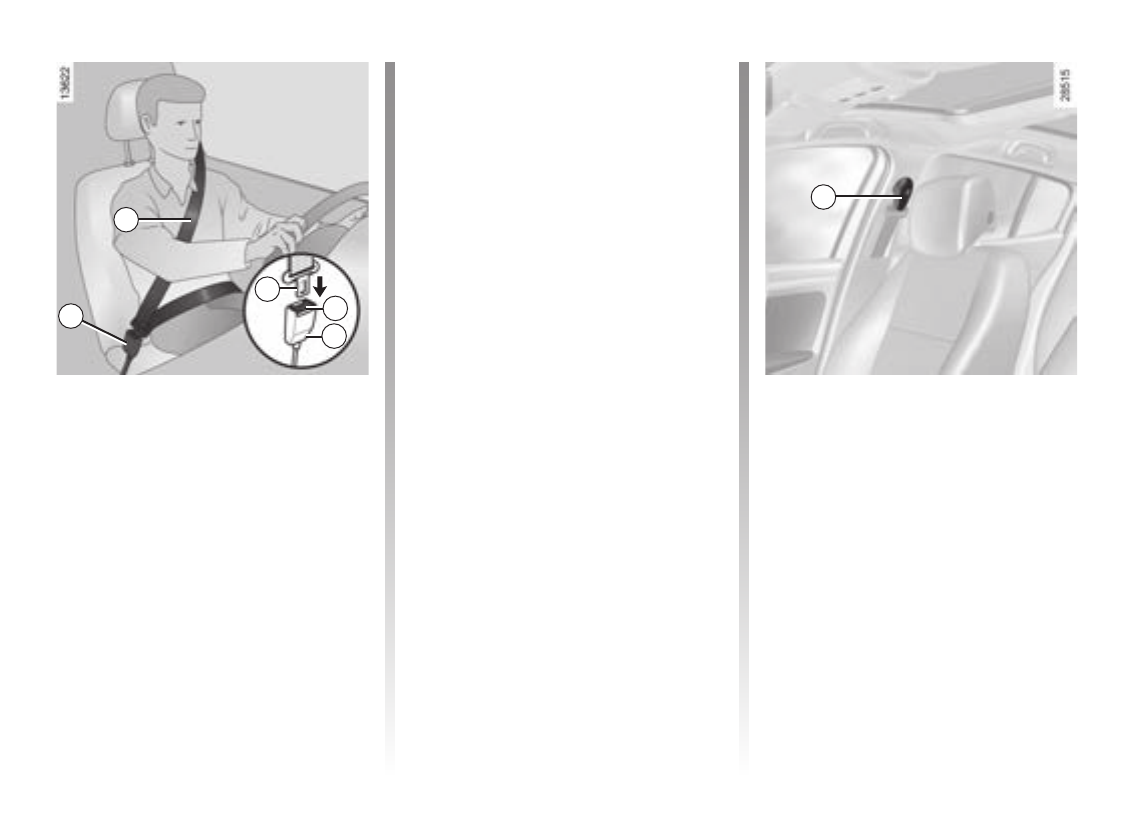 13622

28515