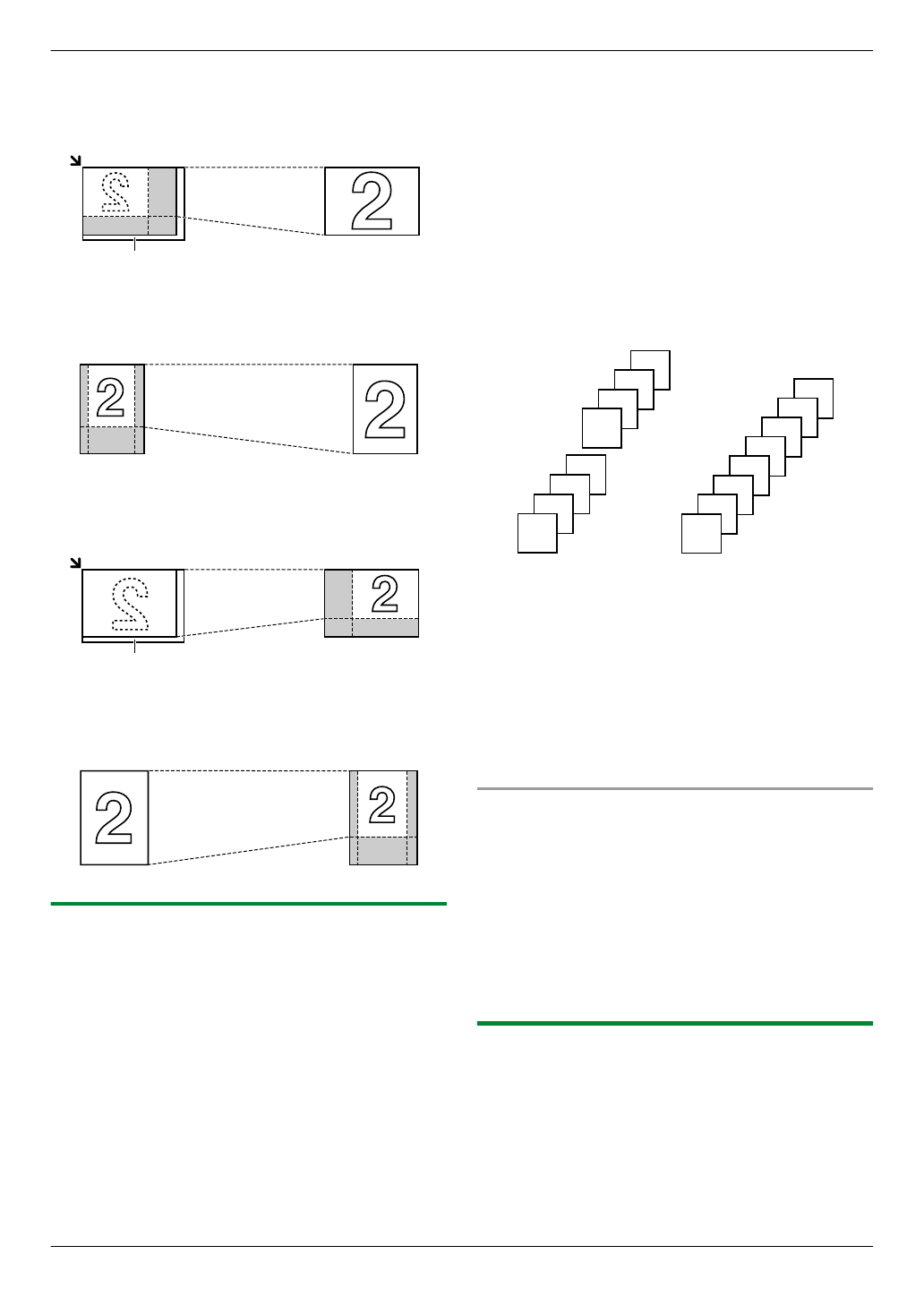 2

2

2

2

2

2

2

2