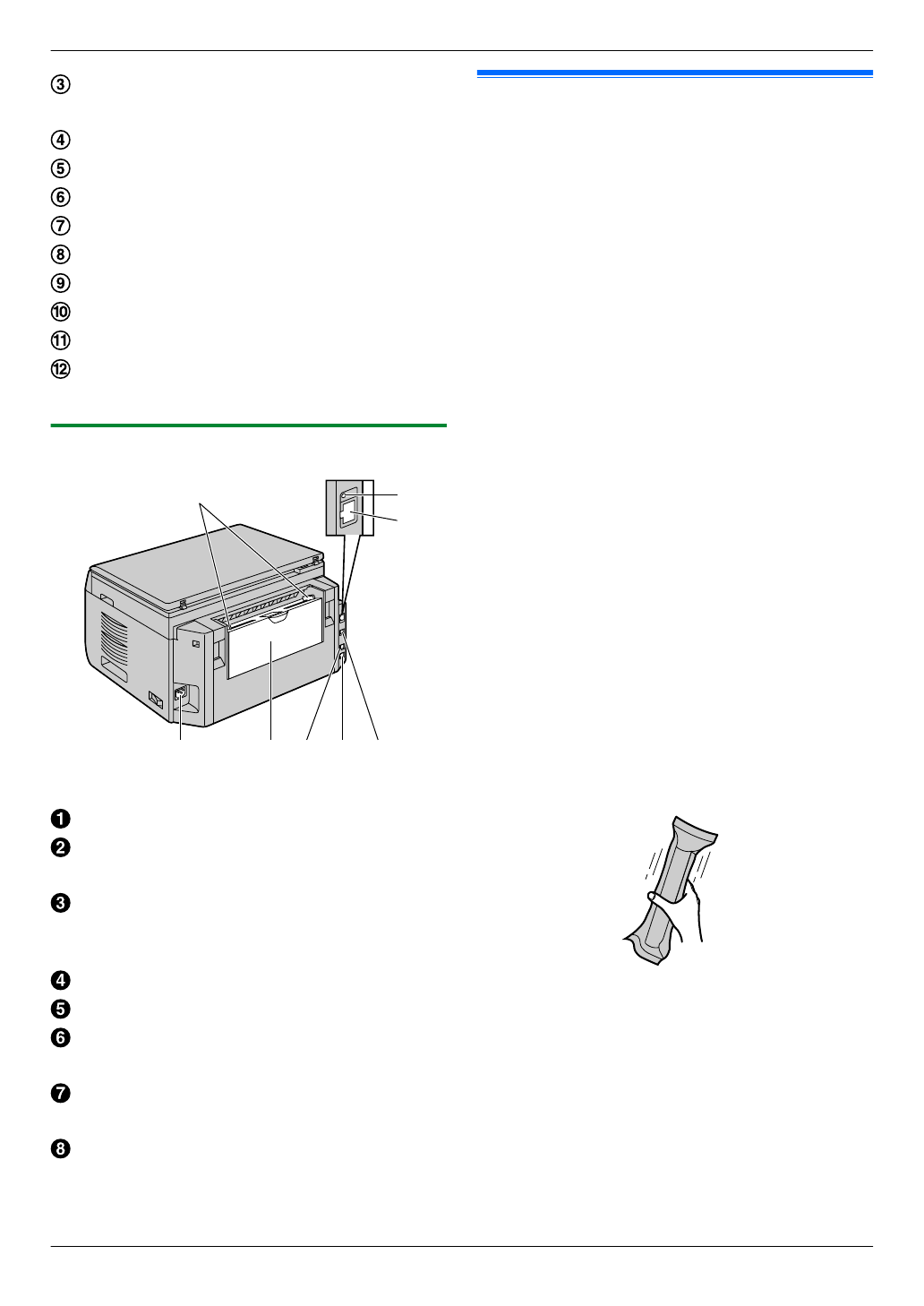 ③

④

⑤

⑥

⑦

⑧

⑨

⑩

⑪

⑫

❶

❷

❸

❹

❺

❻

❼

❽