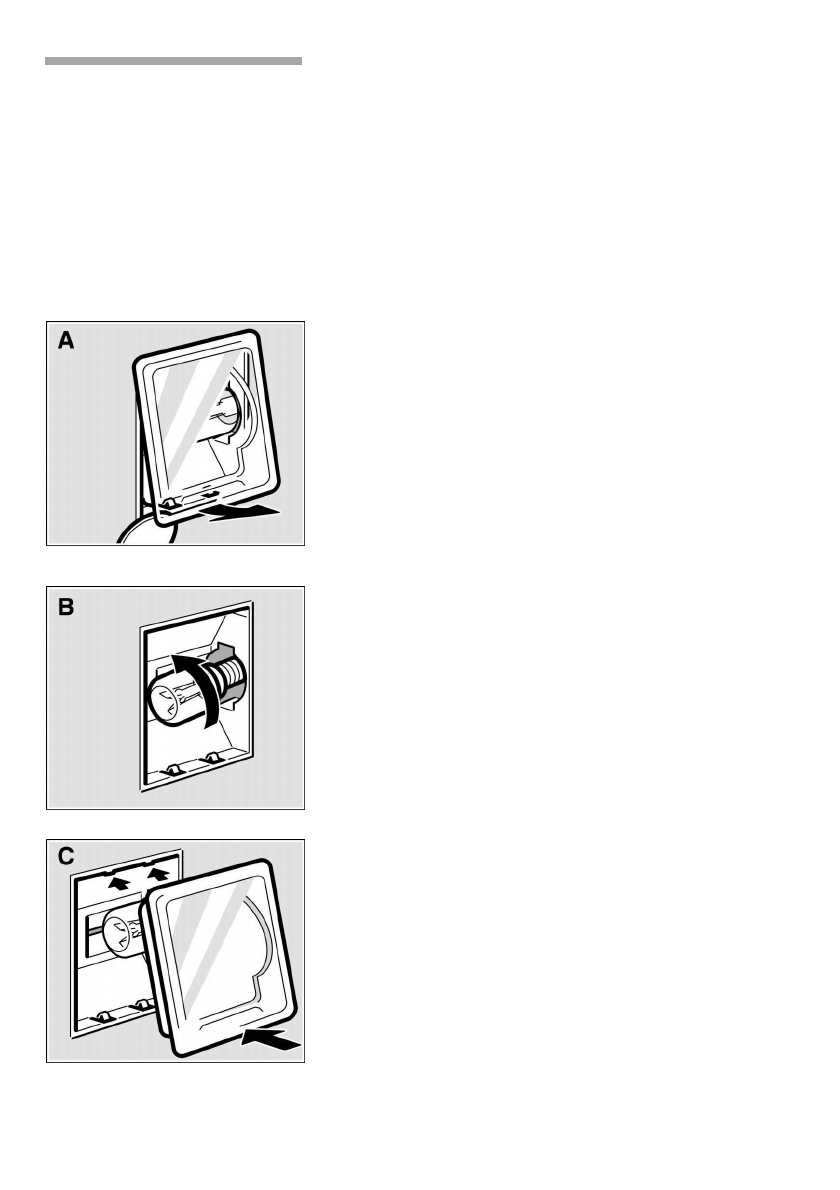 A

B

C