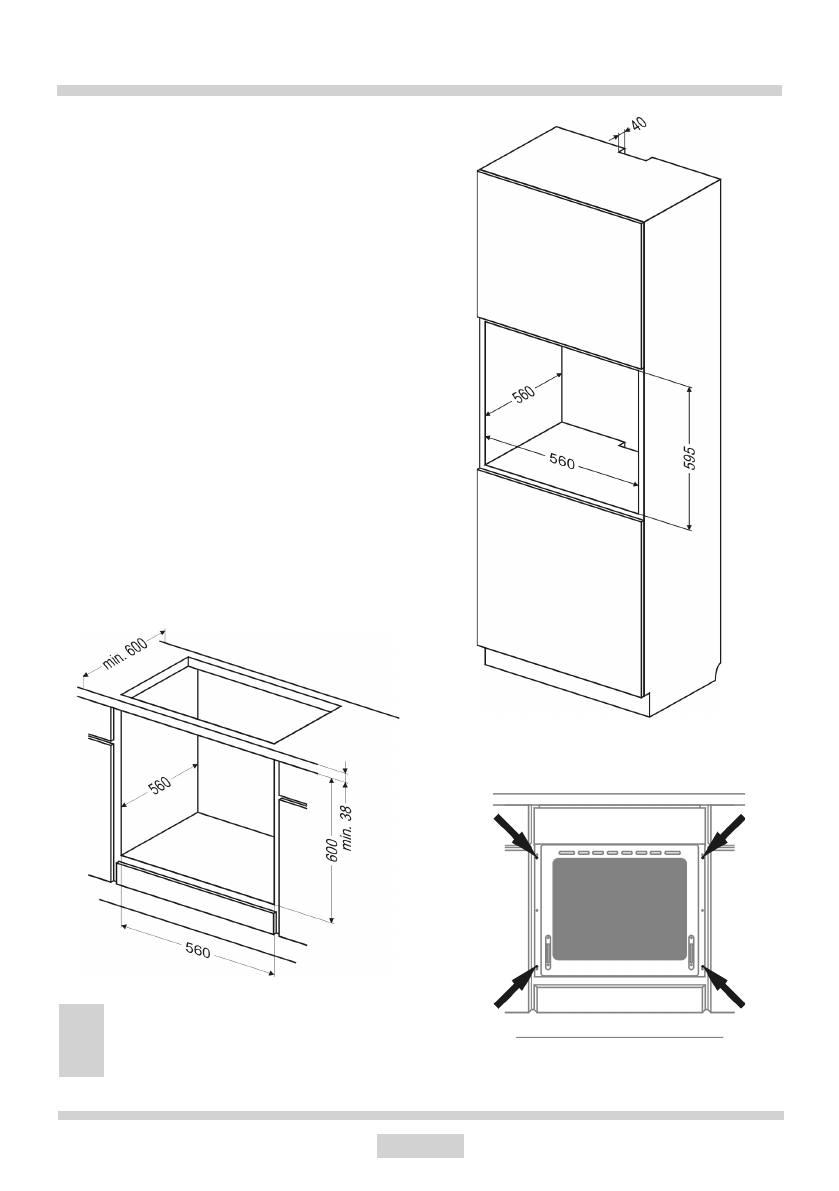 40

560

560

595

min. 600

560

600

min. 38

560