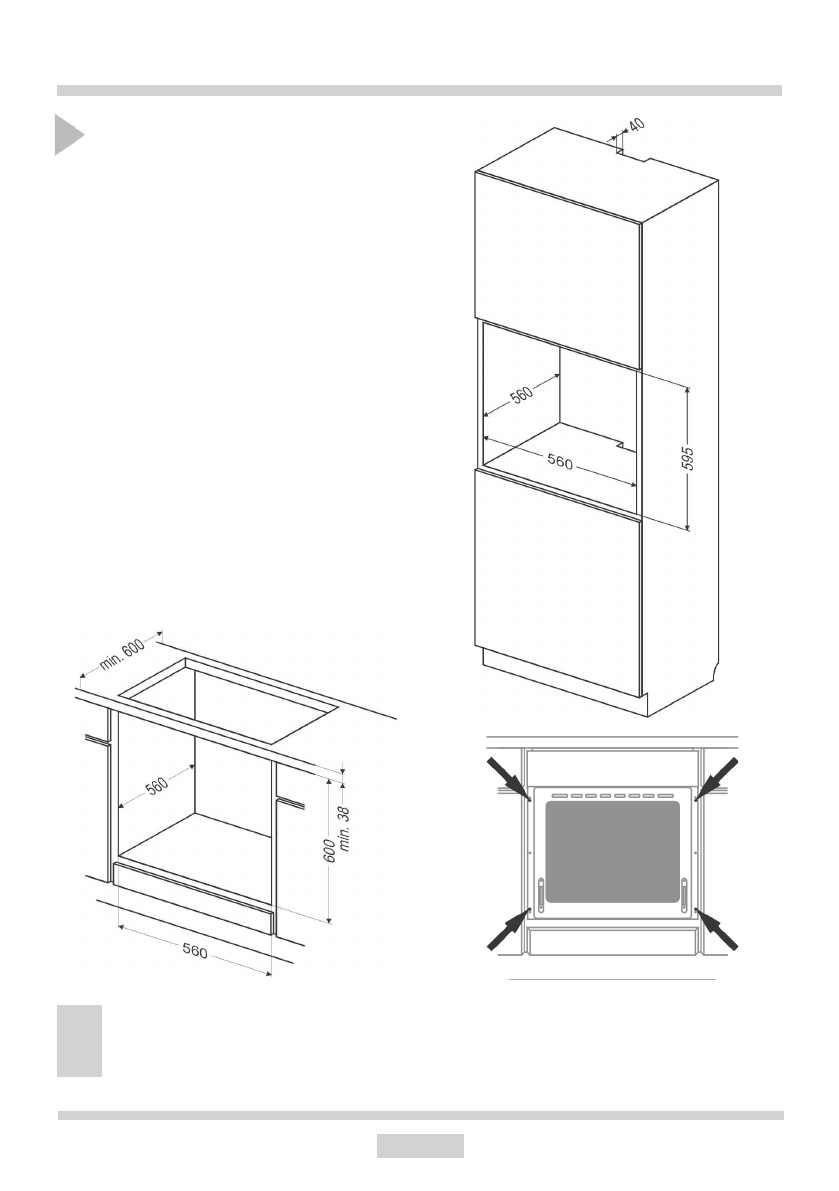 40

560

560

595

min. 600

560

600

min. 38

560