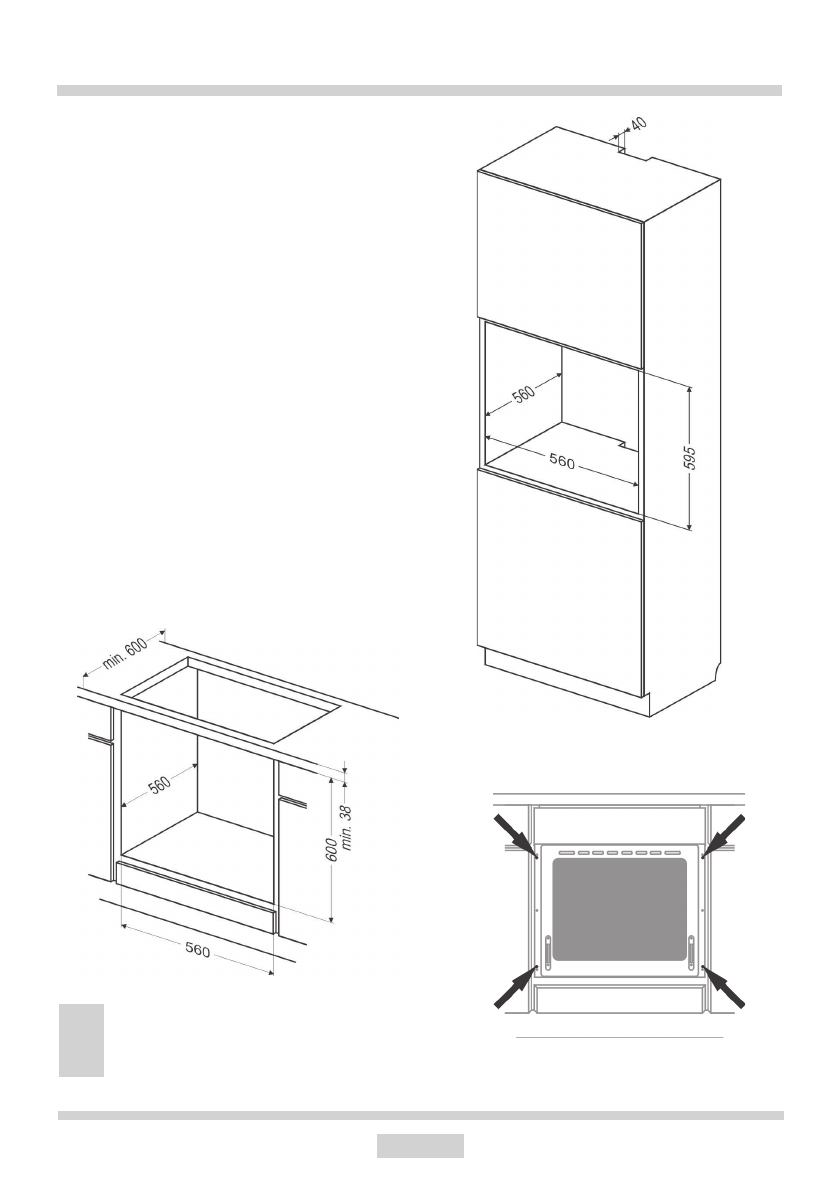 40

560

560

595

min. 600

560

600

min. 38

560