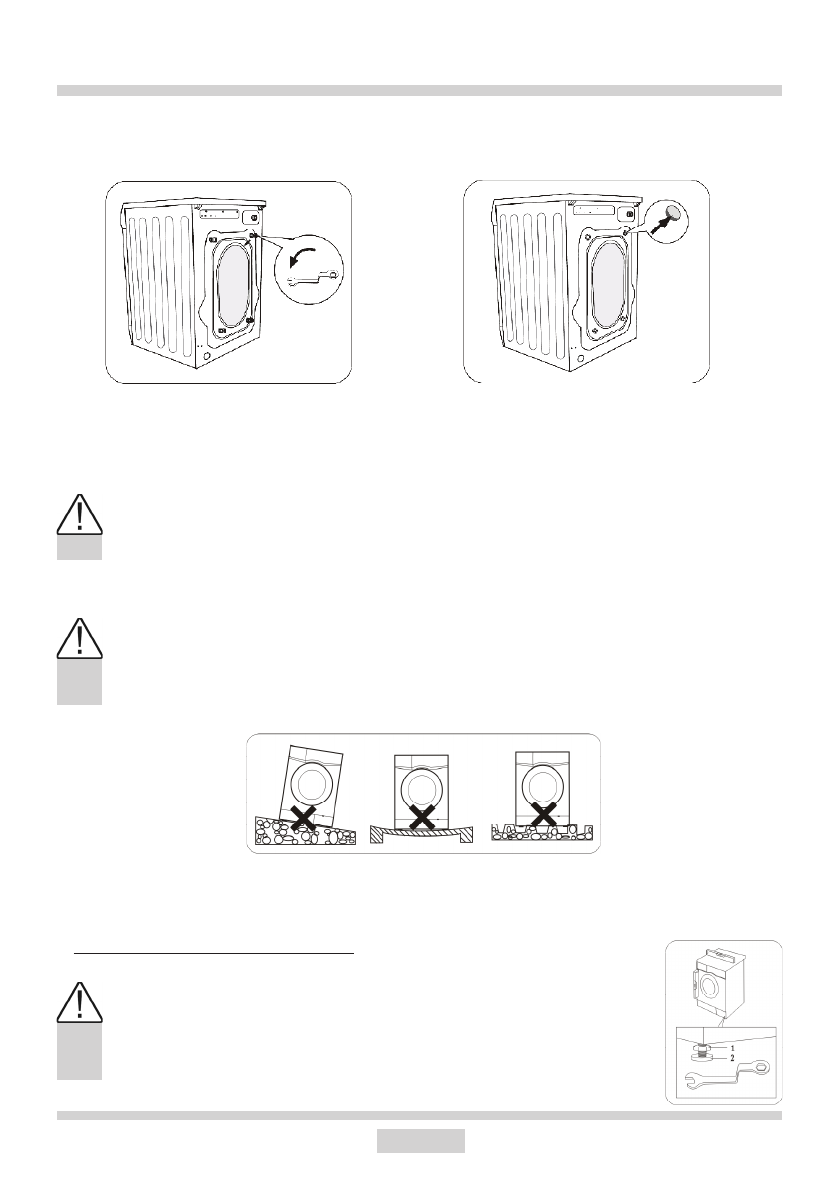 1
2