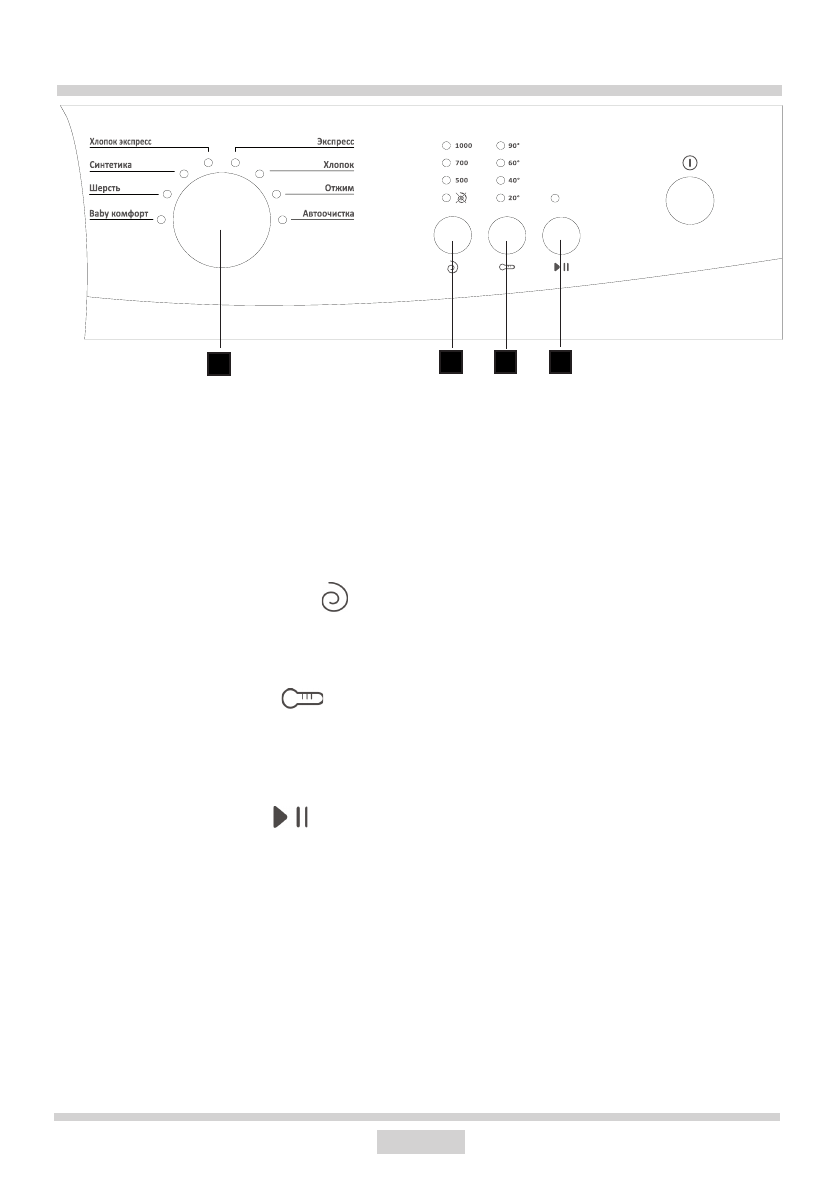 Хлопок экспресс
Синтетика
Шерсть
Baby комфорт
Экспресс
Хлопок
Отжим
Автоочистка

1000
700
500
90°
60°
40°
20°