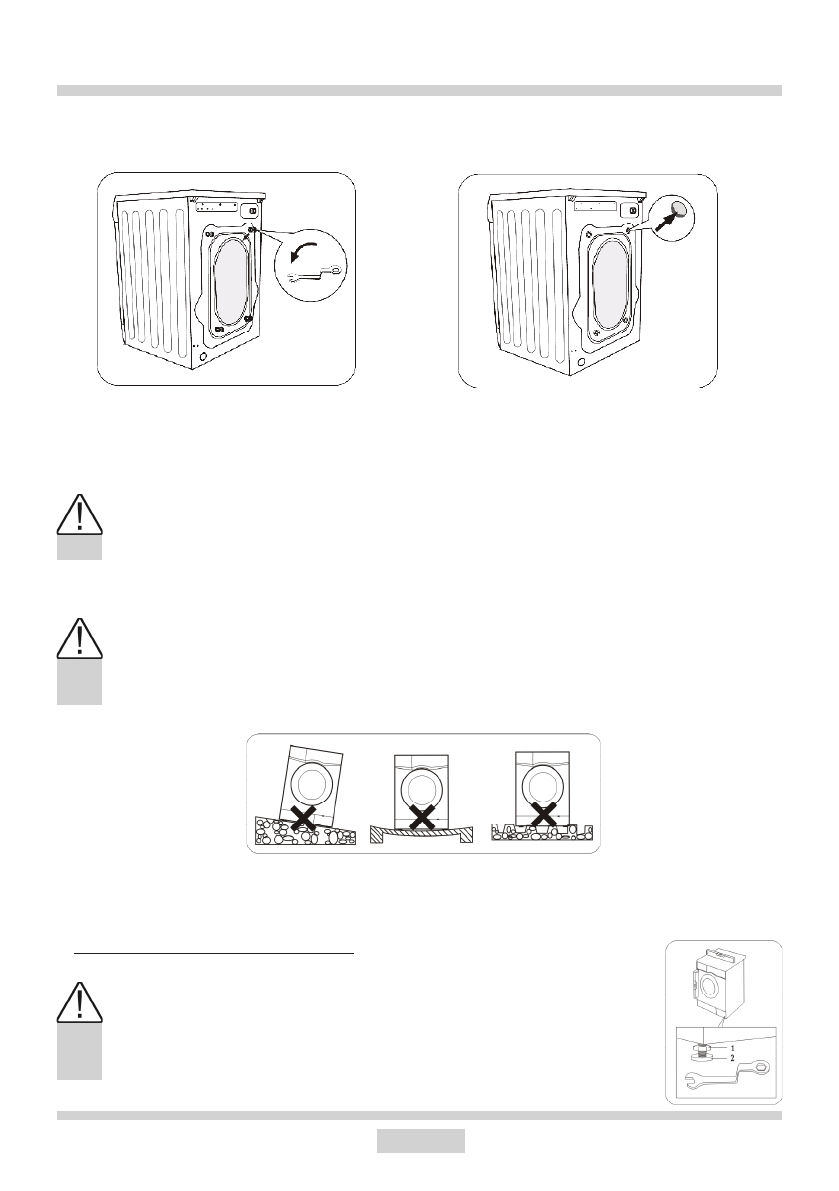 1
2