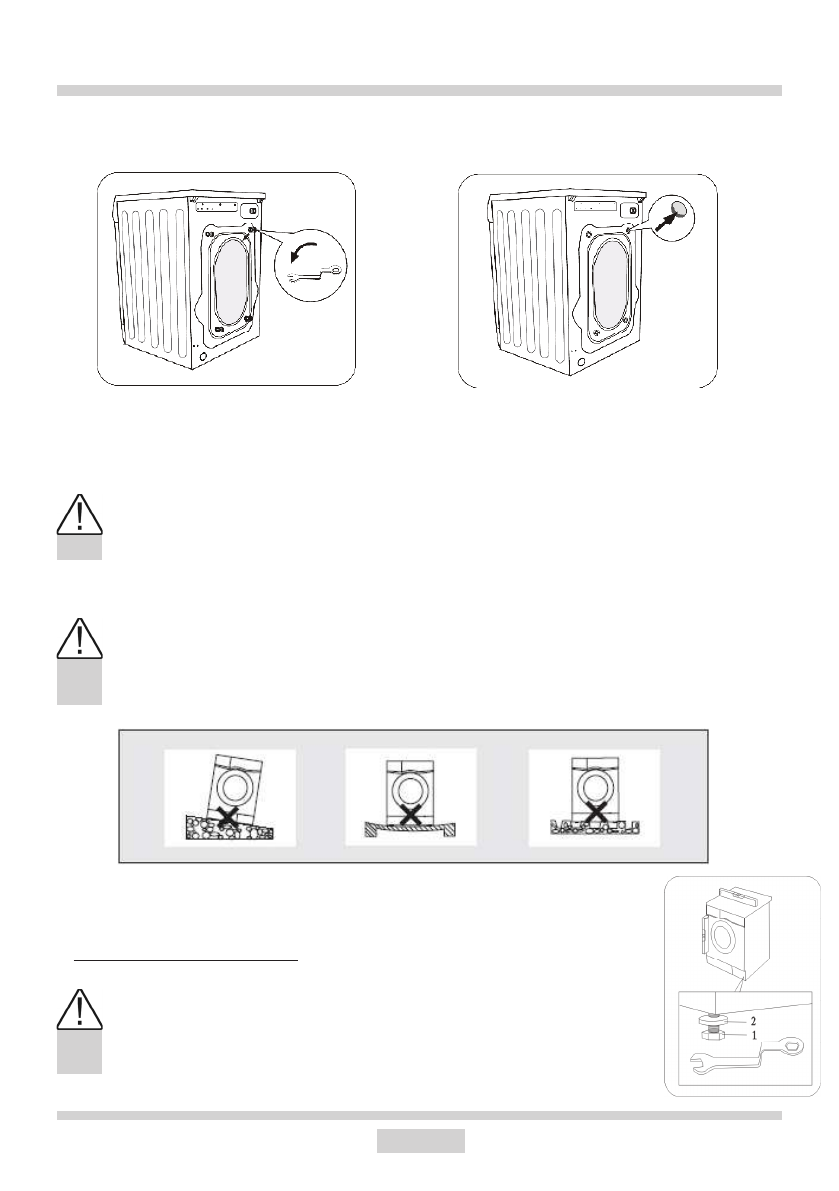 2
1