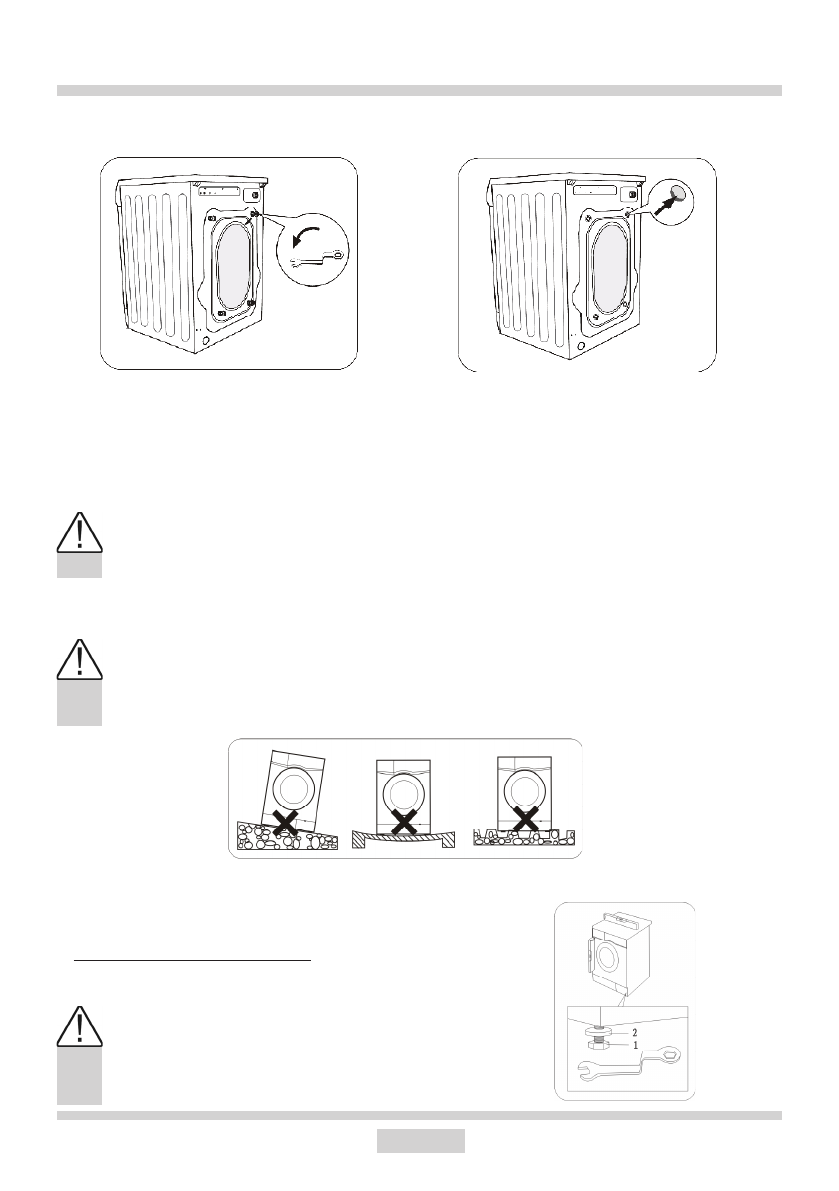 2
1