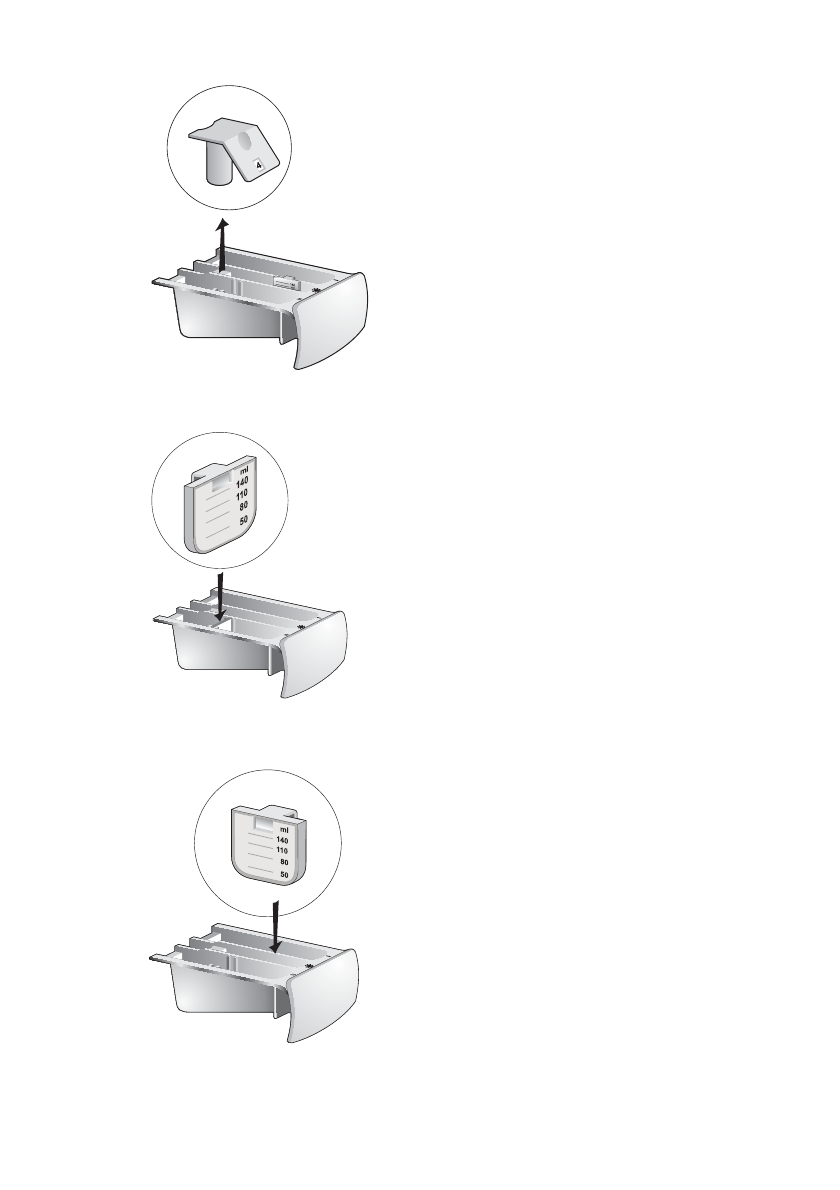 4

ml
140
110
80
50

ml
140
110
80
50