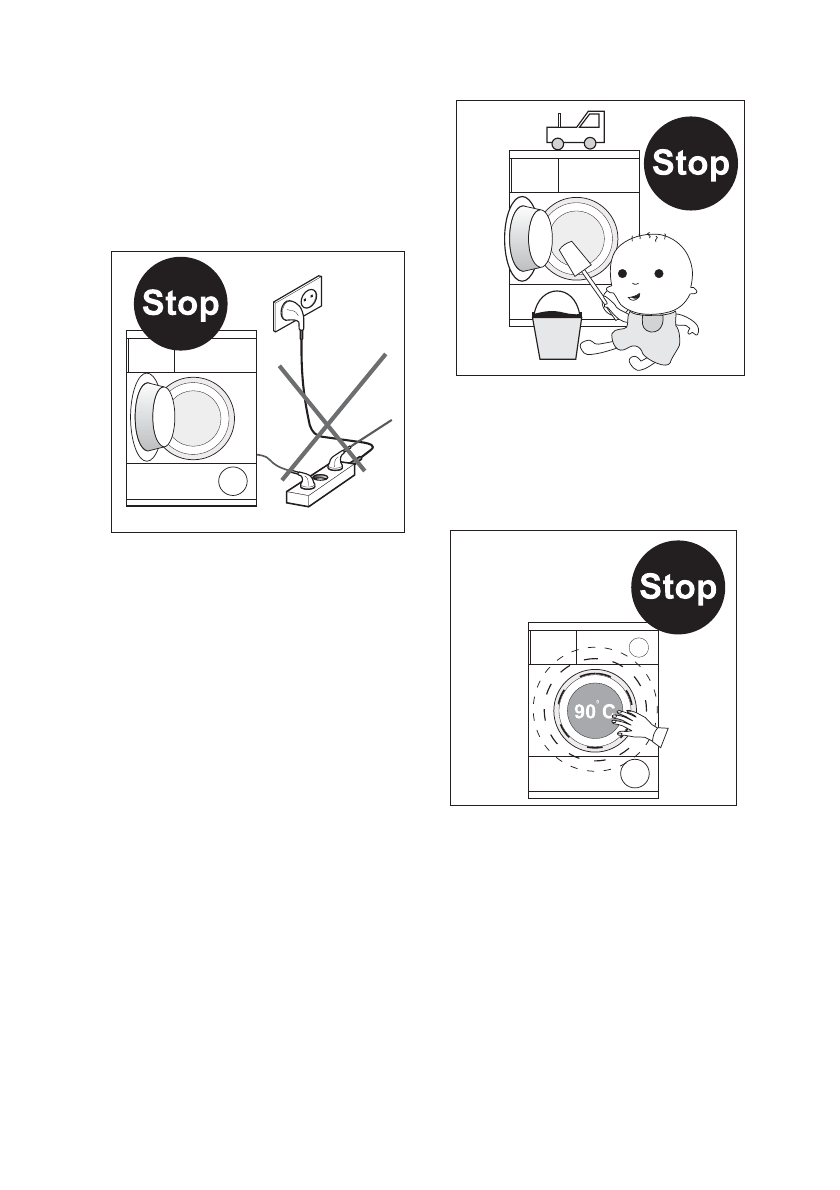 Stop

Stop

Stop

90°C