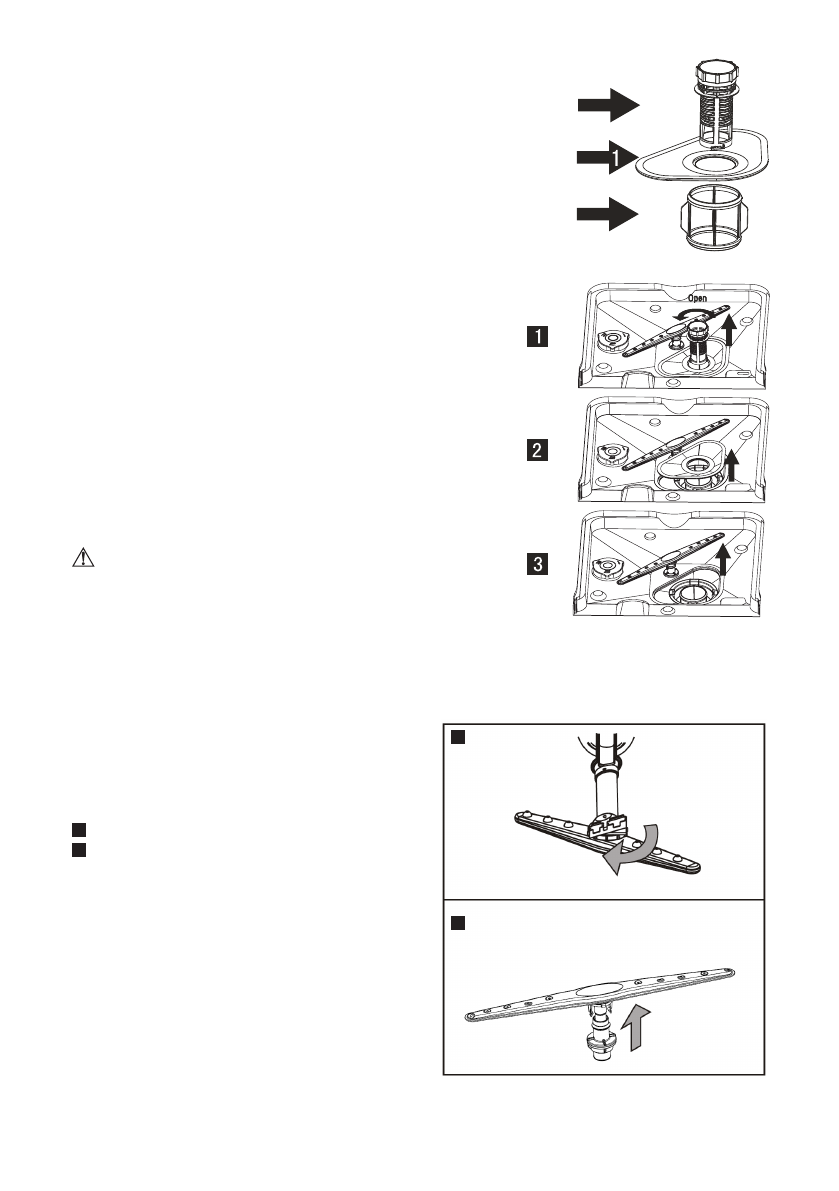 1

Open

1

2

3