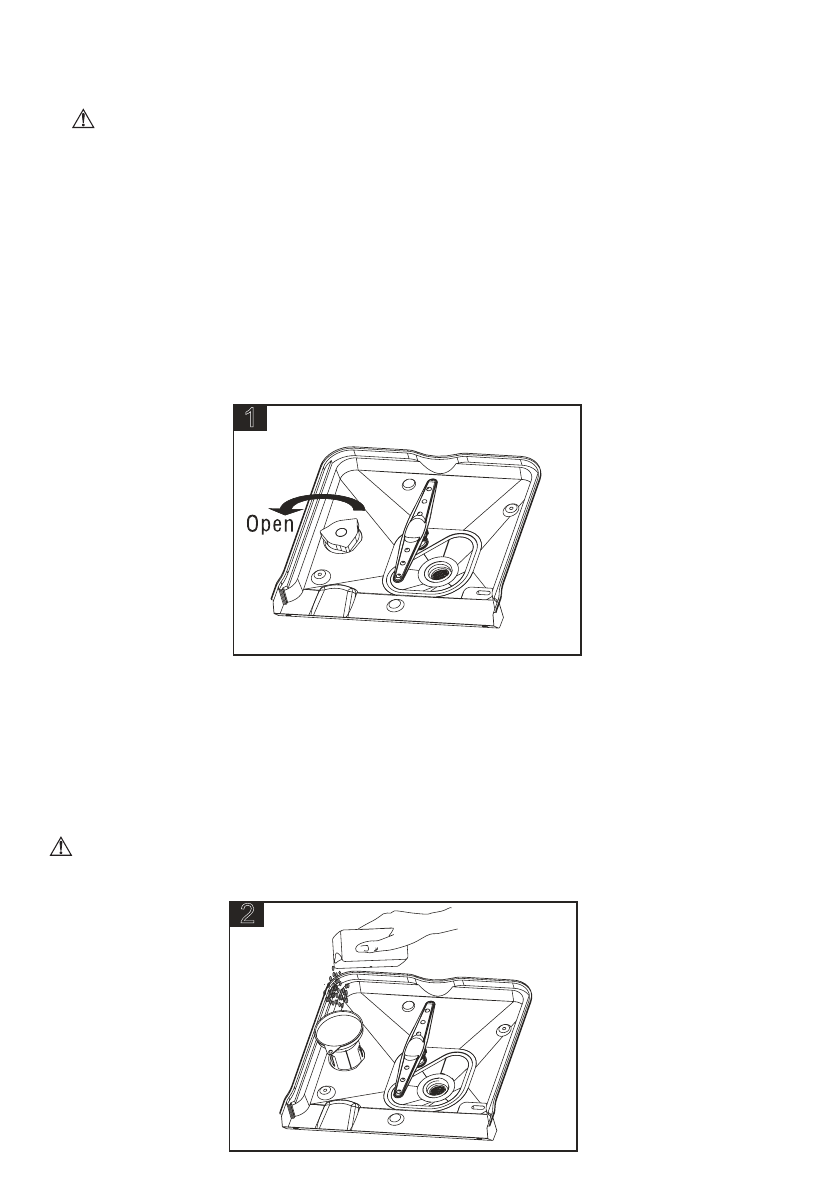 1

Open

2