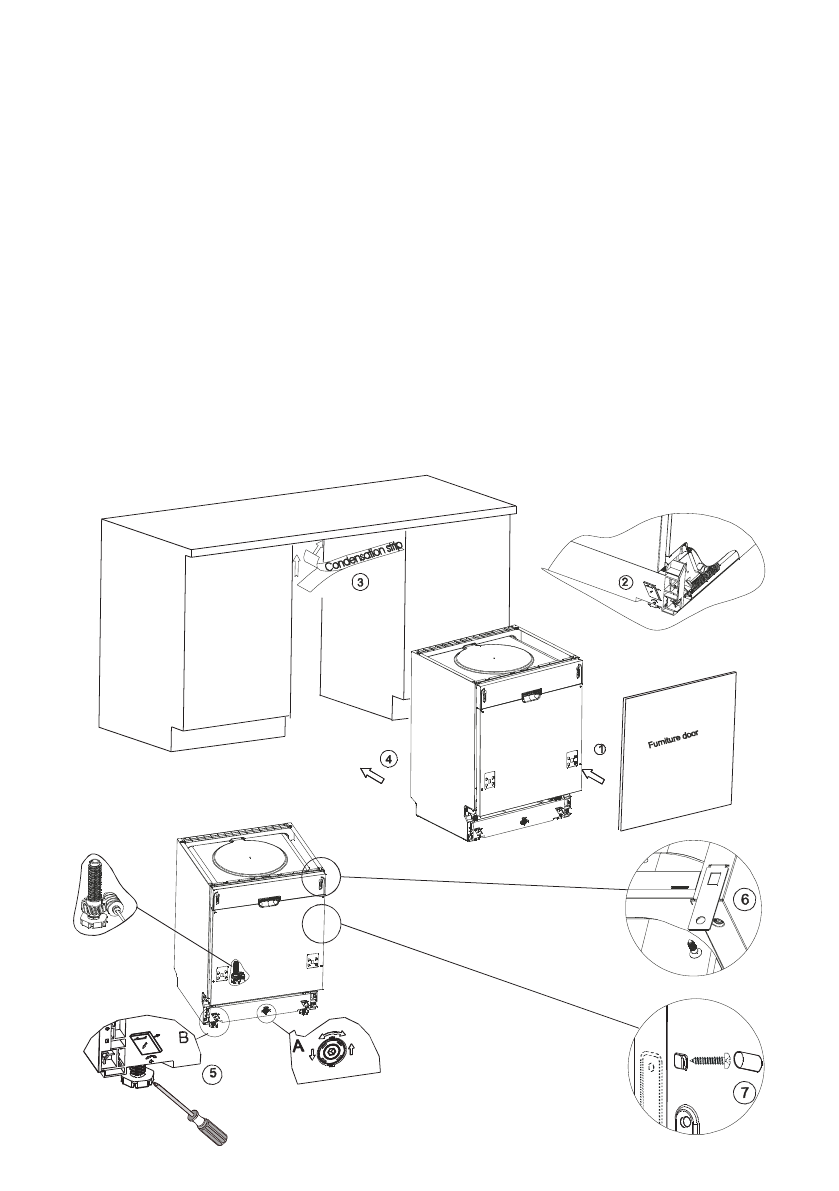 Condensation strip

3

2

4

1

Furniture door

6

B

A

5

7