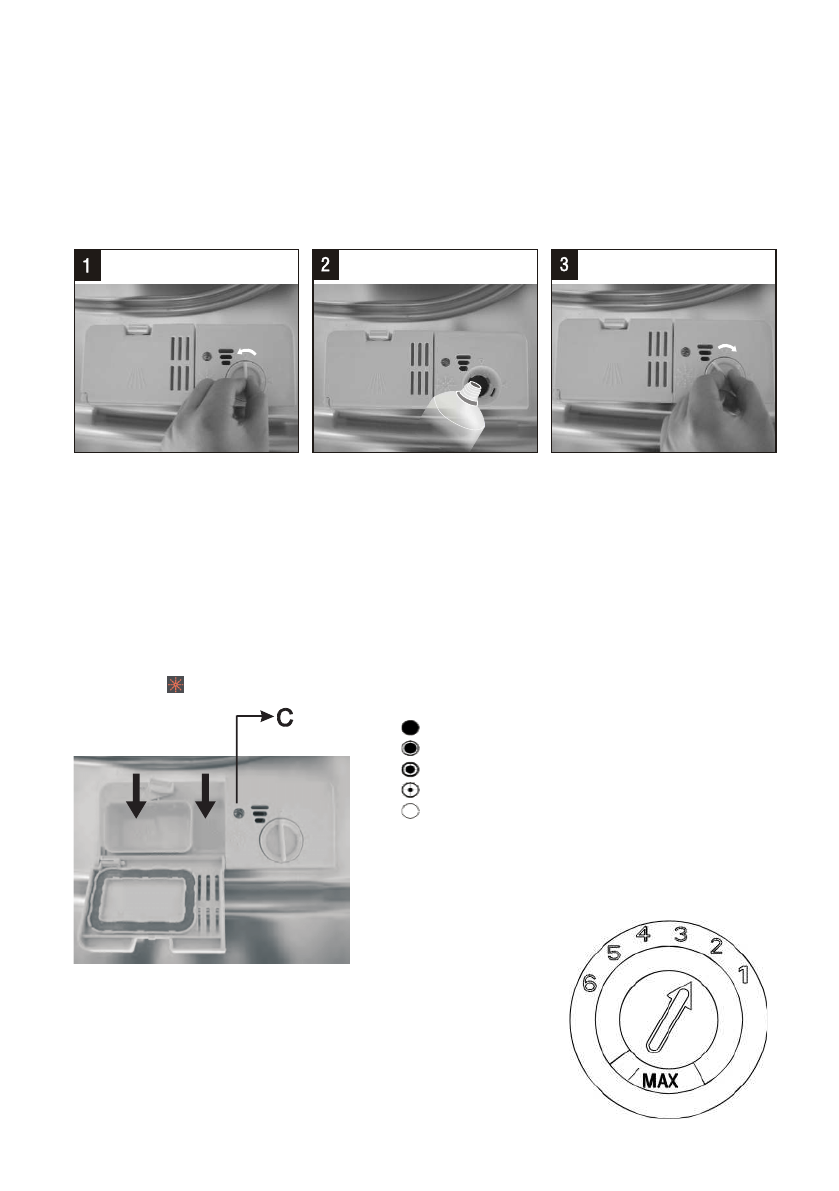 1

2

3

C

6 5 4 3 2 1

MAX