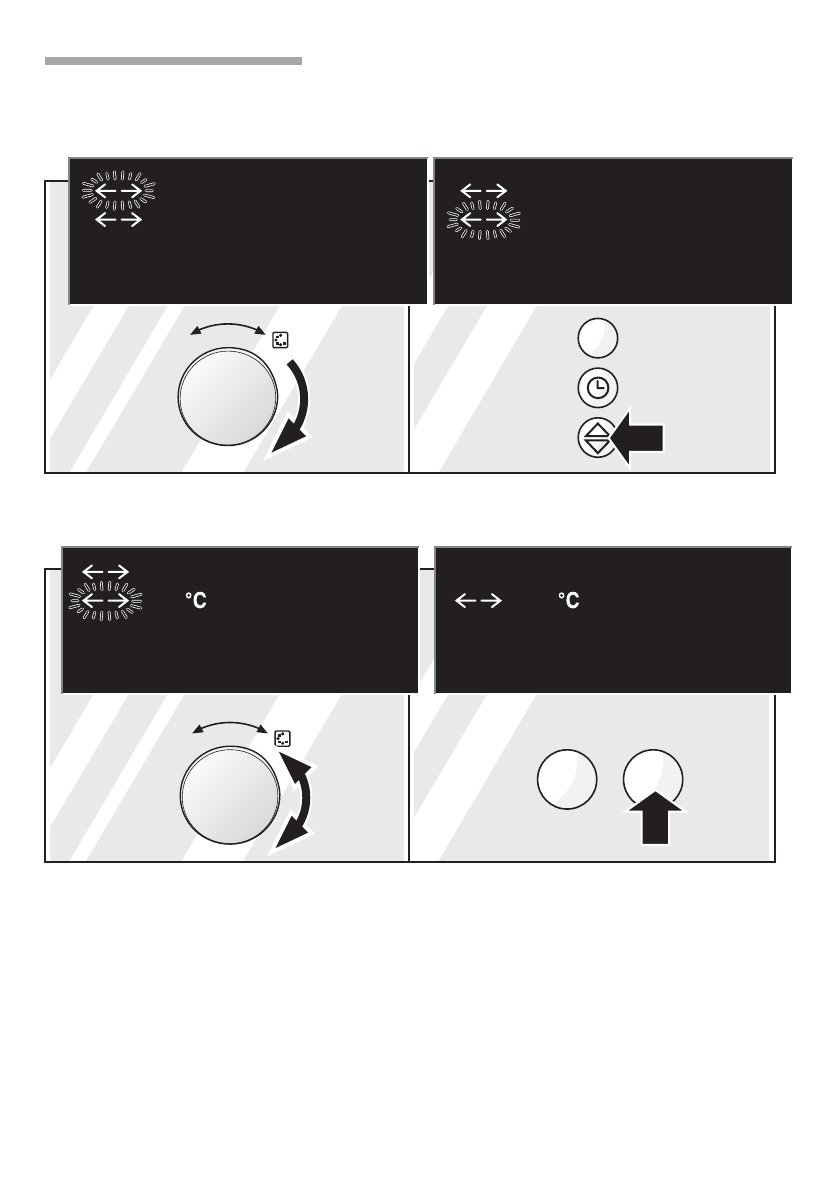 °C

°C