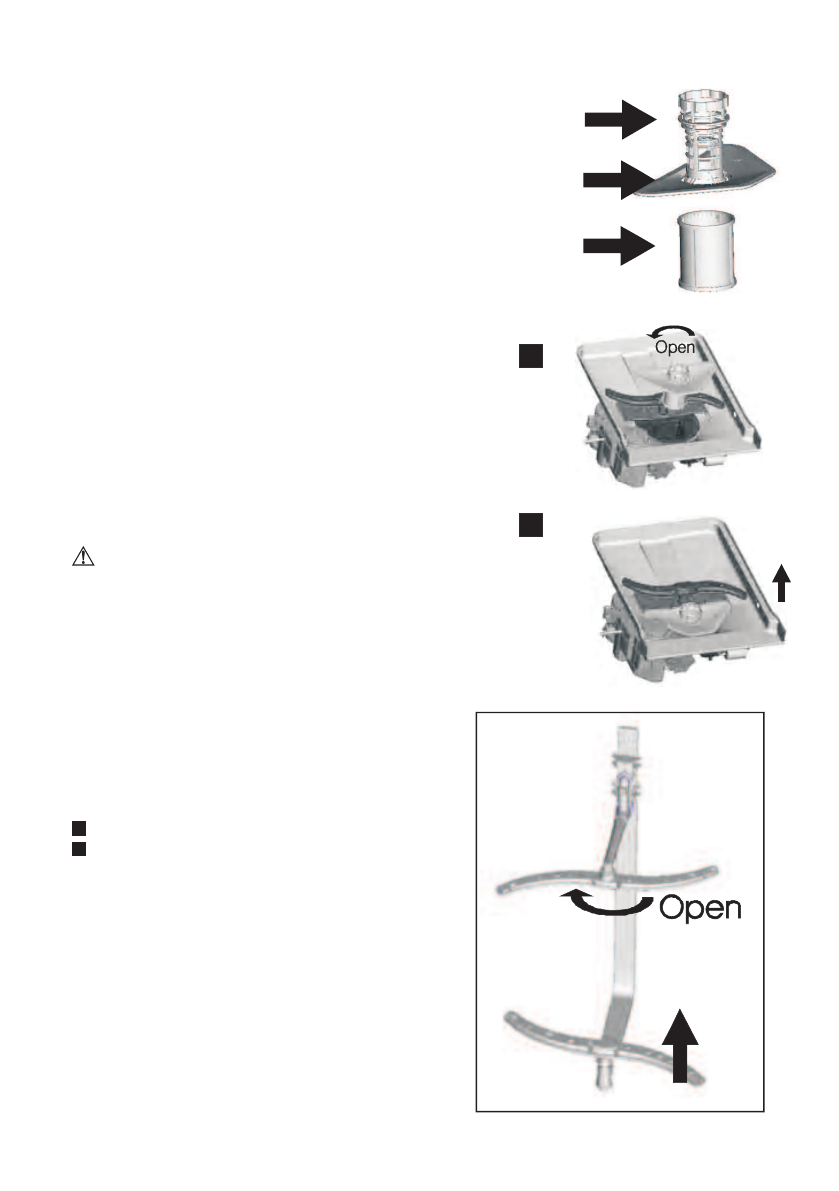 Open

Open