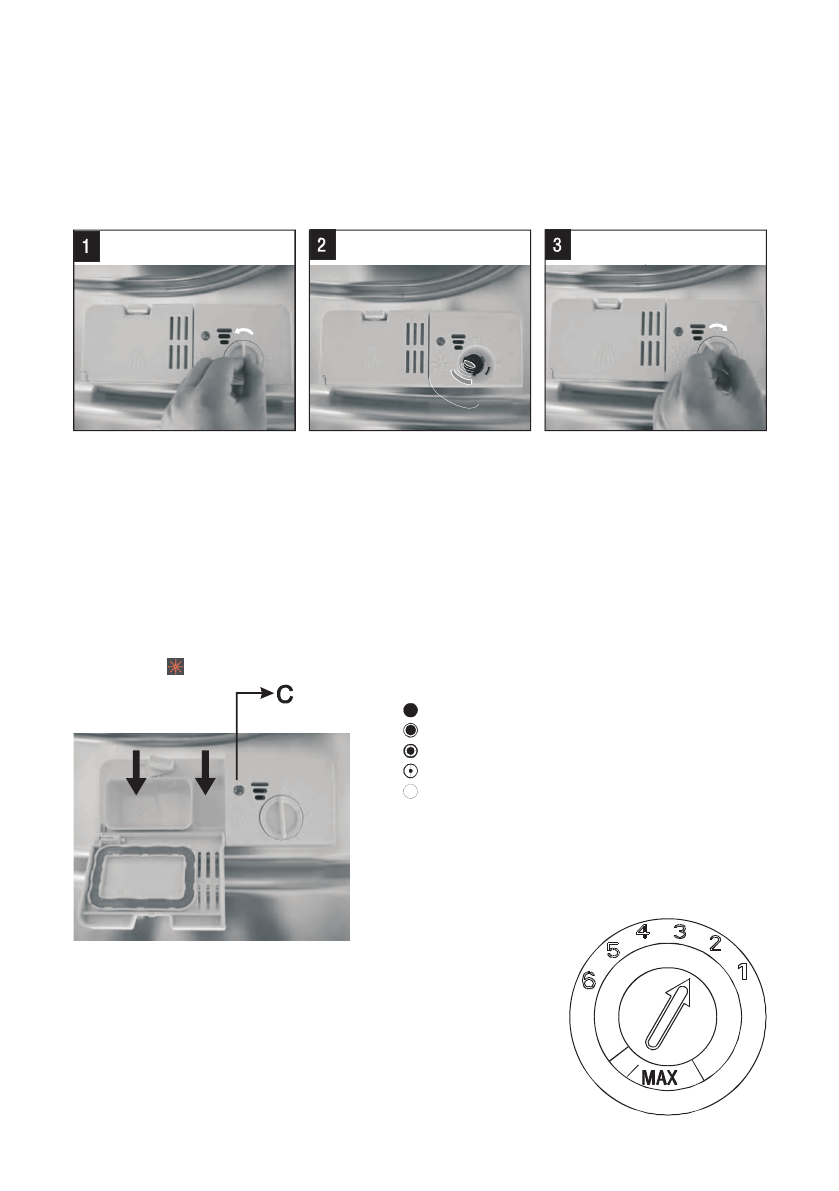 1

2

3

C

6
5
4
3
2
1
MAX