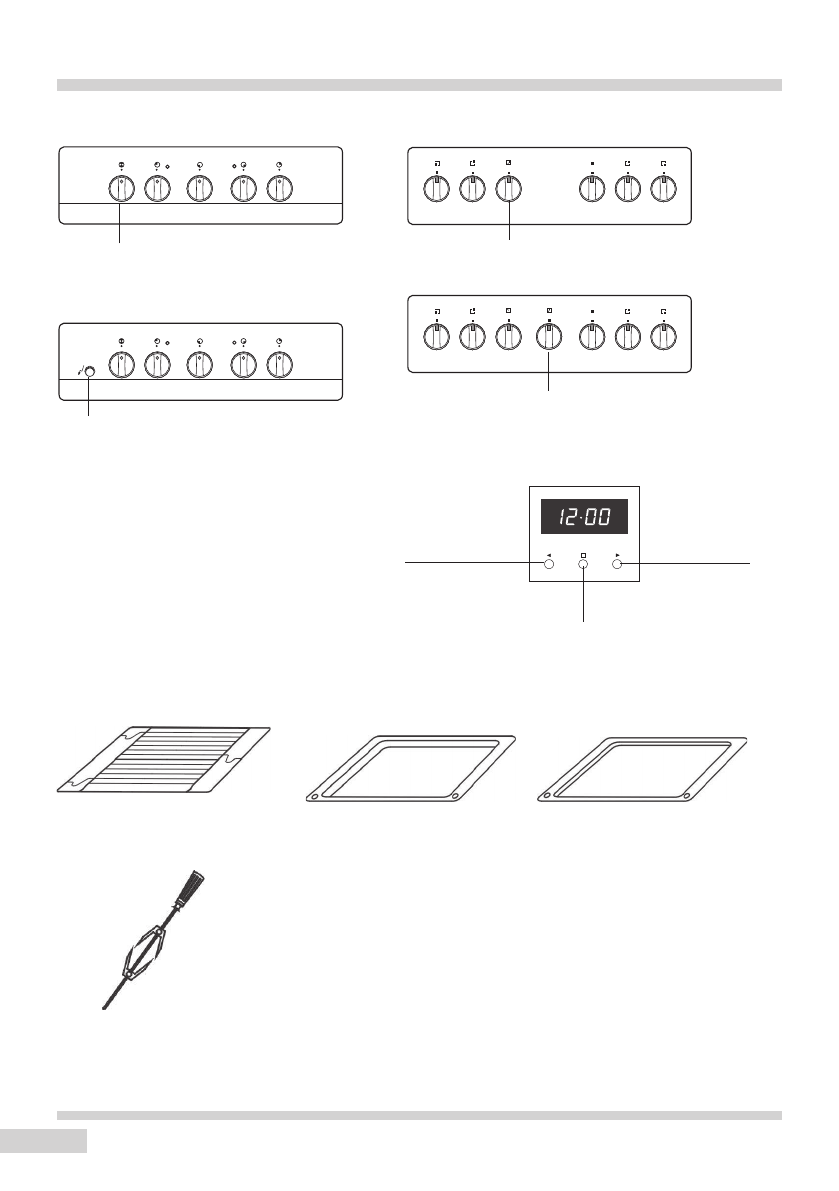 12:00