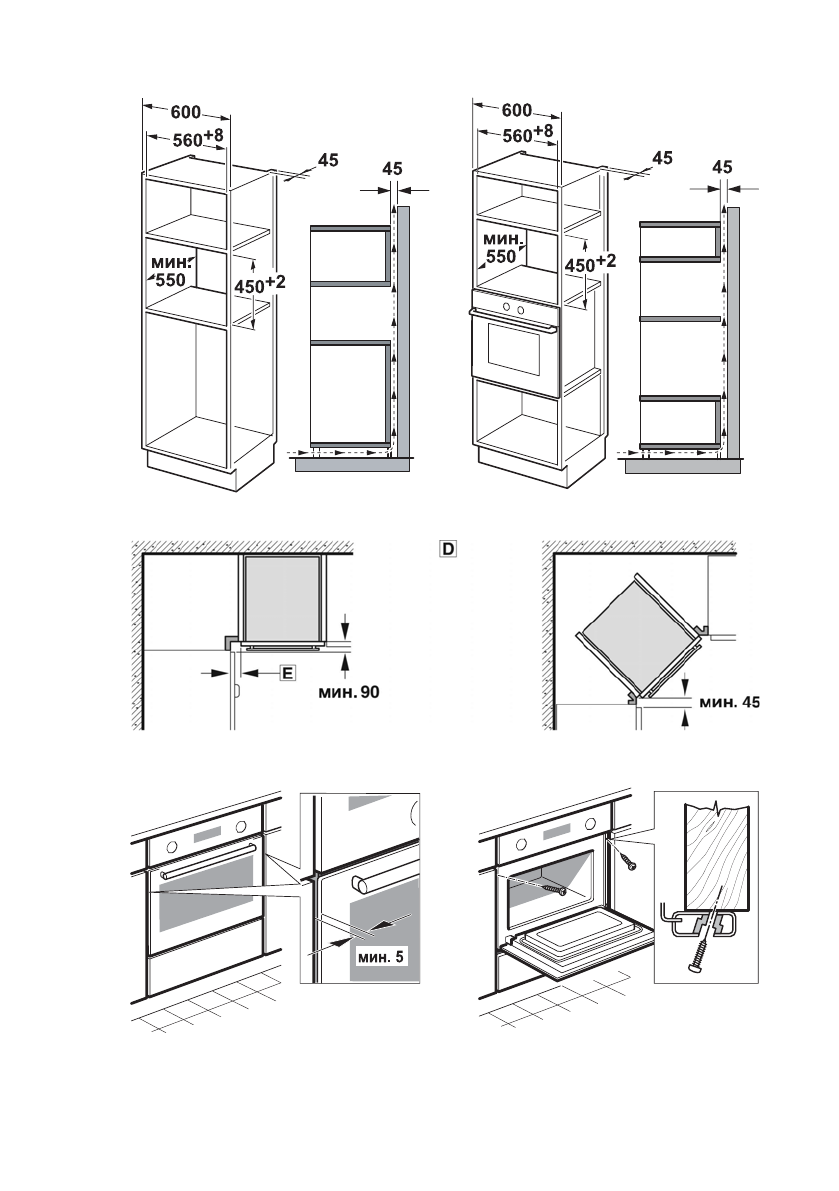 600
$560^{+8}$
45
45
мин. 550
$450^{+2}$

600
$560^{+8}$
45
45
мин. 550
$450^{+2}$

D
E
мин. 90
мин. 45

мин. 5