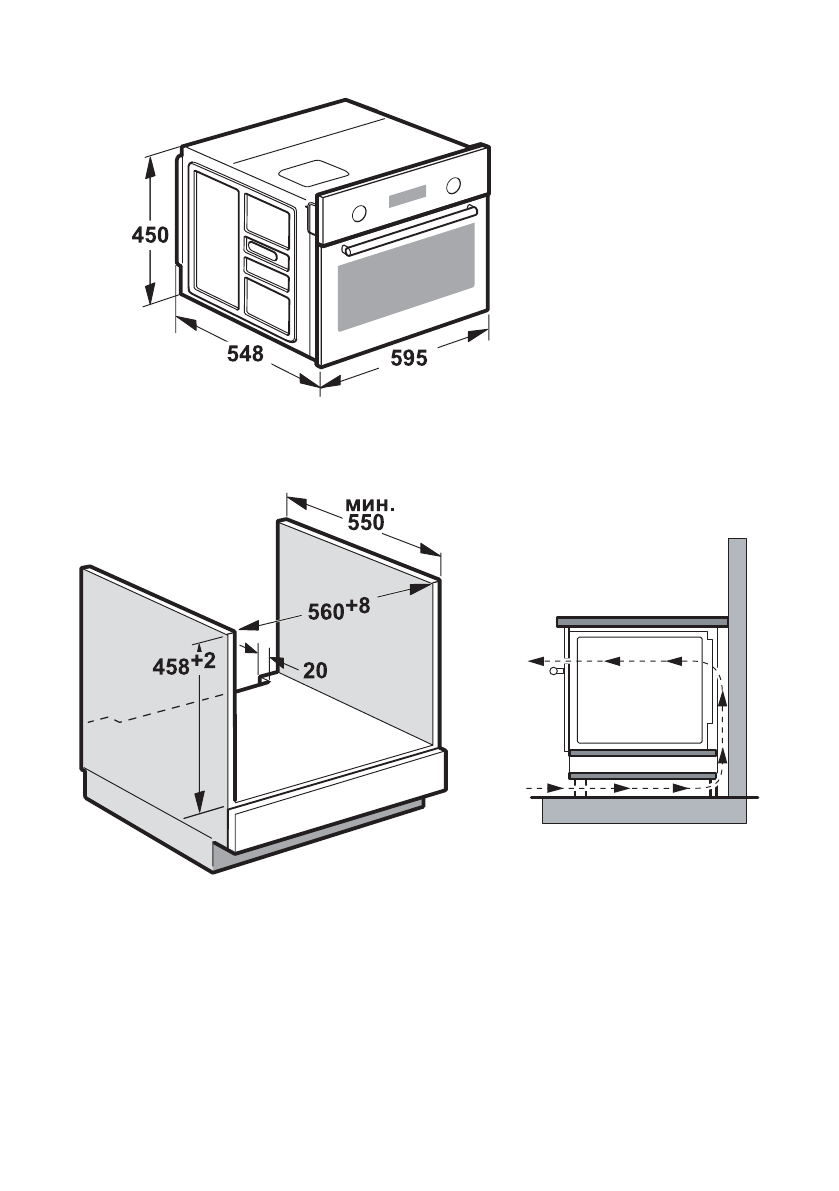 450
548
595

мин.
550
$560^{+8}$
$458^{+2}$
20