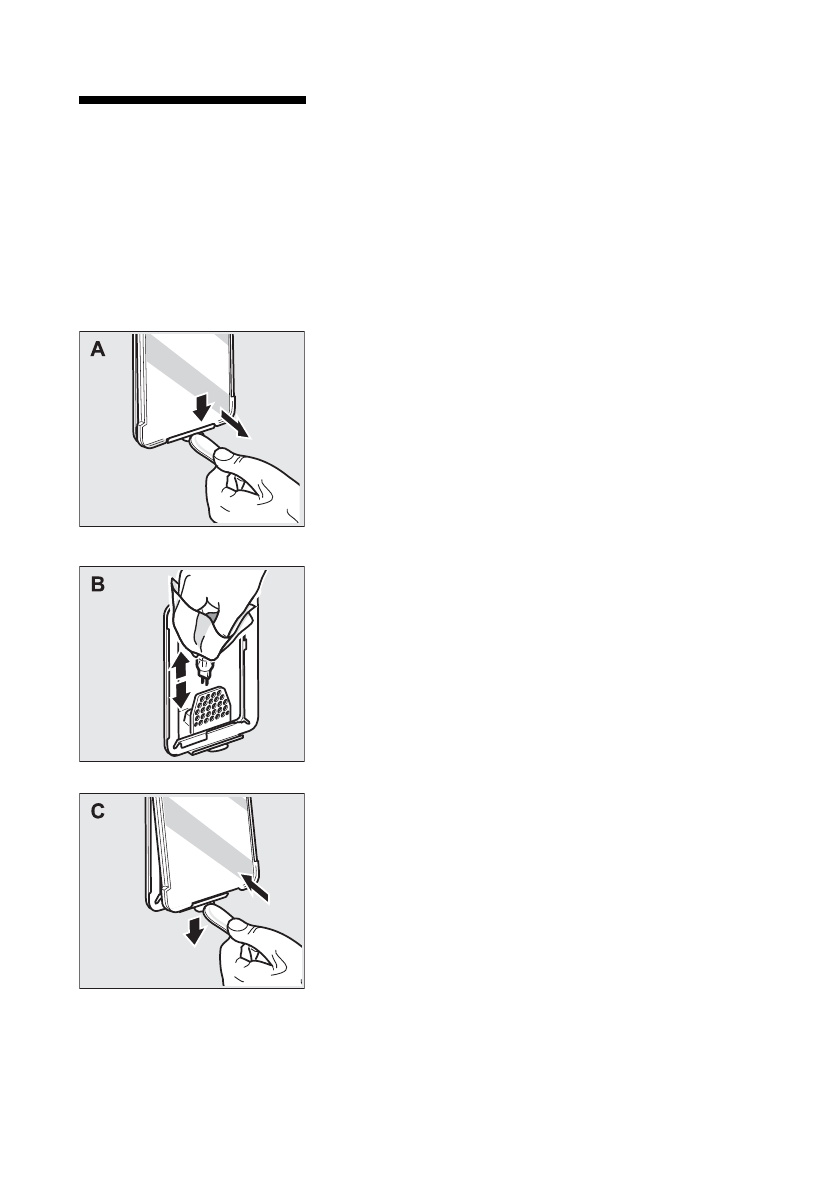 A

B

C