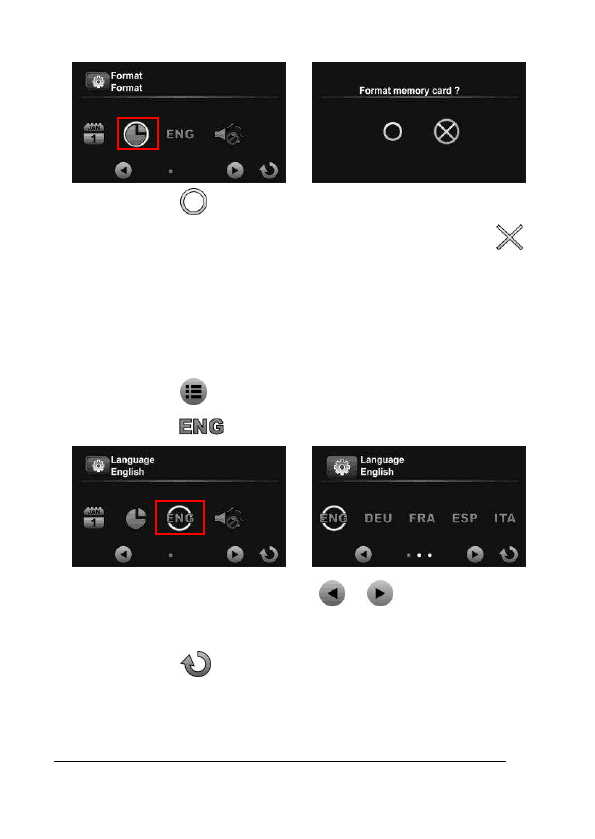 Format
Format

JAN
1

ENG

Format memory card ?

ENG

Language
English

JAN
1

ENG

Language
English

ENG DEU FRA ESP ITA