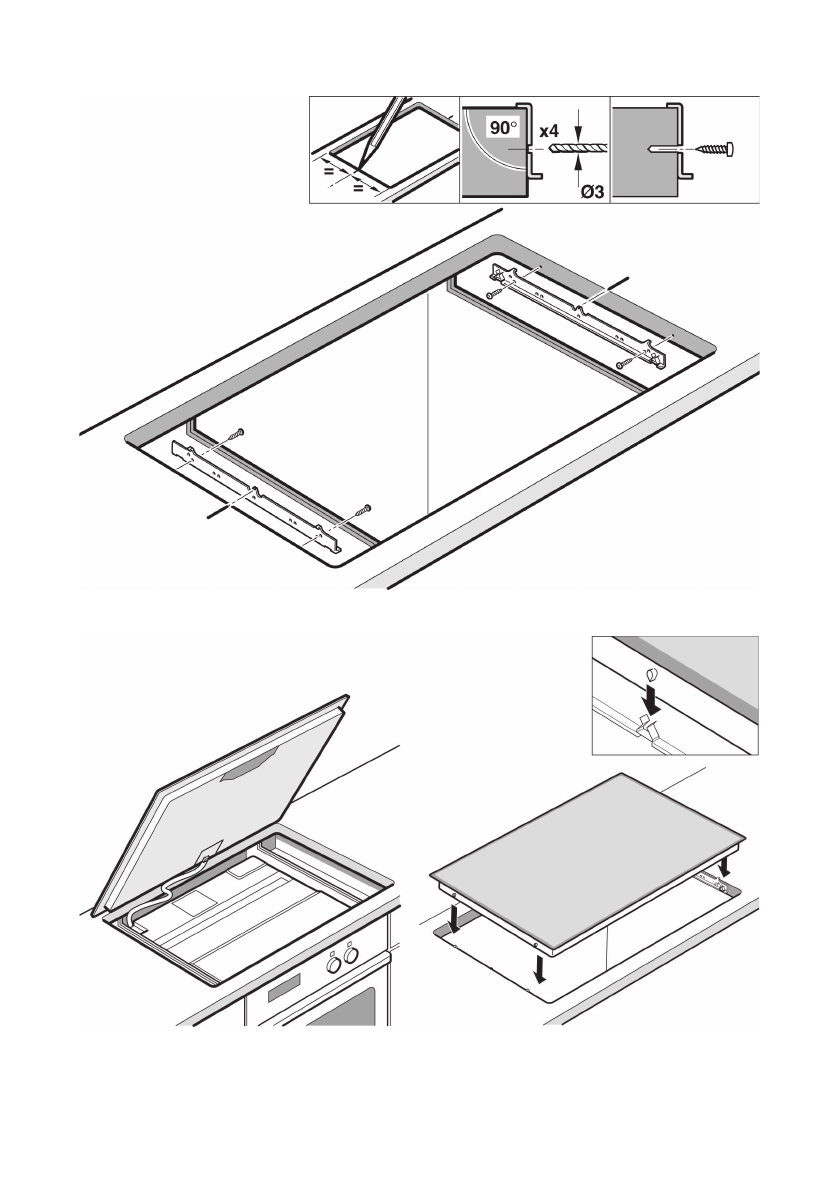 =
=
90°
x4
Ø3