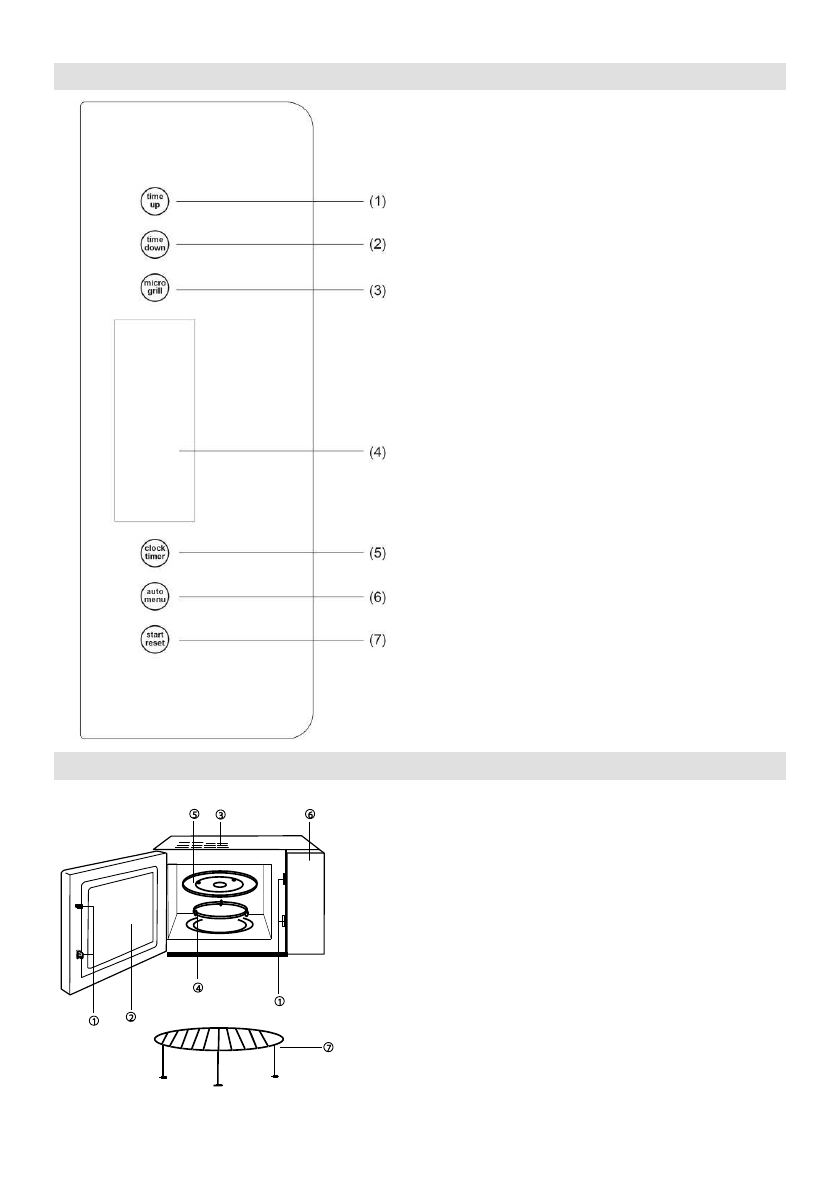 time up
(1)
time down
(2)
micro grill
(3)
(4)
clock timer
(5)
auto menu
(6)
start reset
(7)

⑤ ③ ⑥
④ ①
① ②
⑦